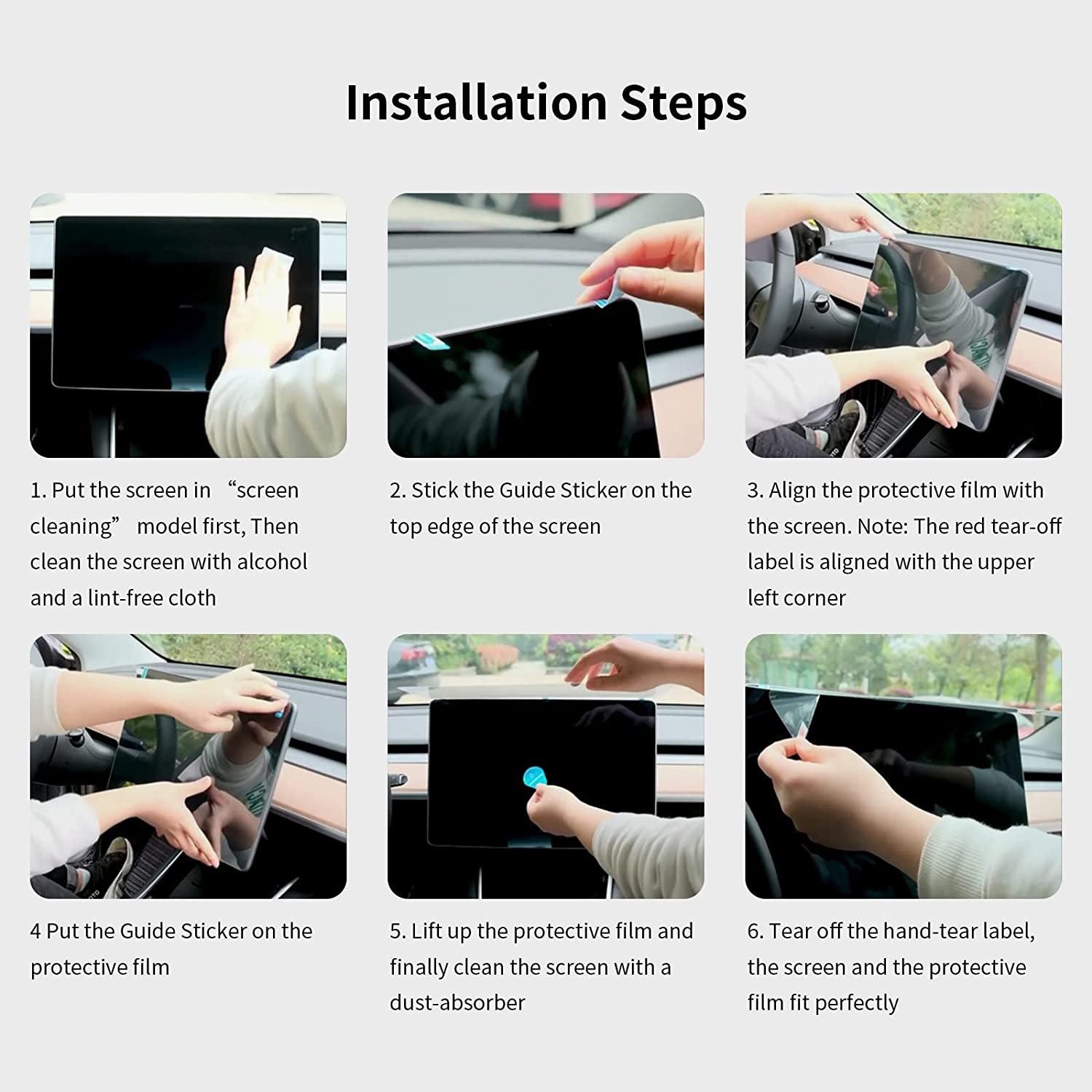 Installation Steps

1. Put the screen in “screen cleaning” model first, Then clean the screen with alcohol and a lint-free cloth

2. Stick the Guide Sticker on the top edge of the screen

3. Align the protective film with the screen. Note: The red tear-off label is aligned with the upper left corner

4 Put the Guide Sticker on the protective film

5. Lift up the protective film and finally clean the screen with a dust-absorber

6. Tear off the hand-tear label, the screen and the protective film fit perfectly