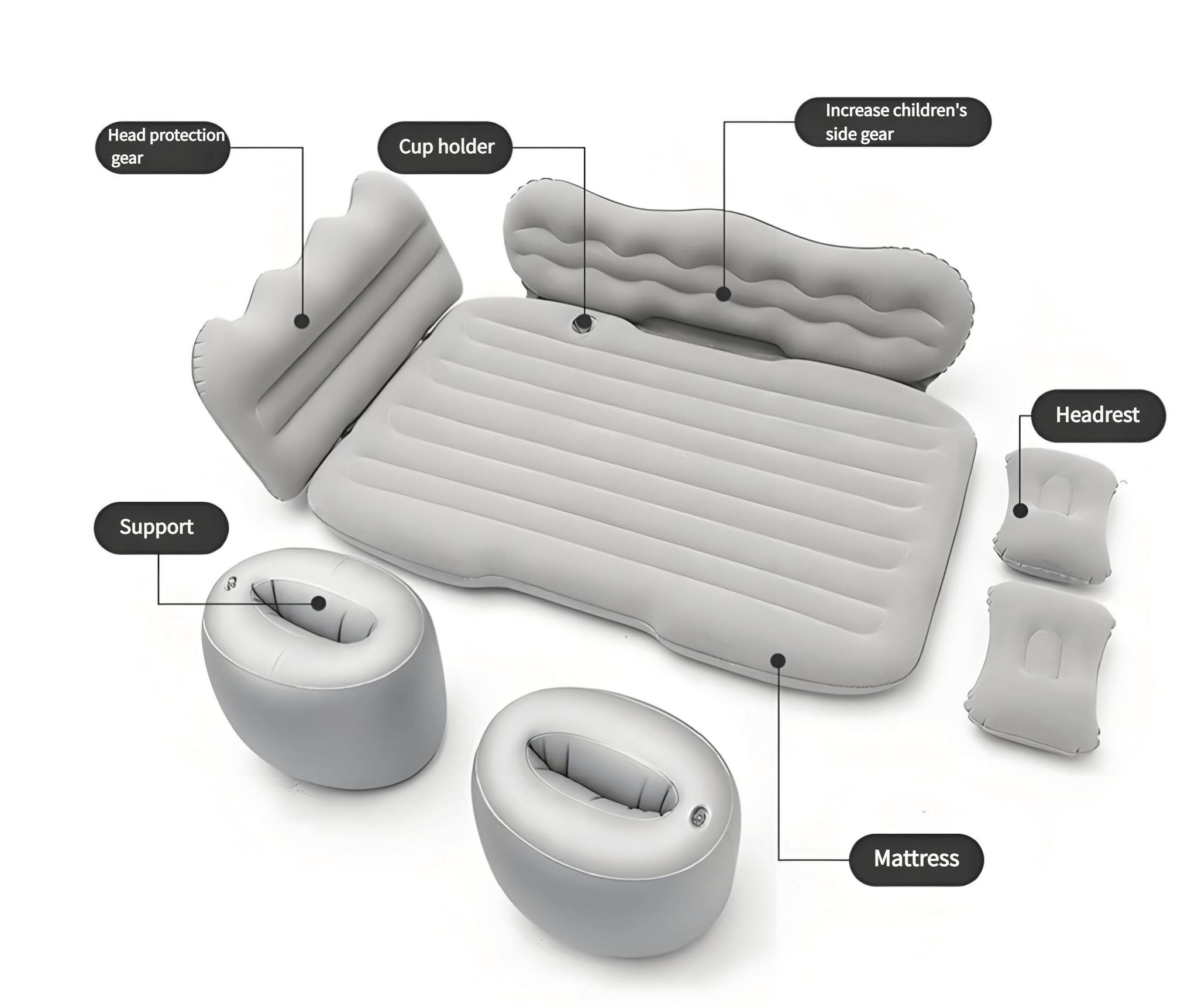 Head protection gear

Cup holder

Increase children's side gear

Headrest

Support

Mattress