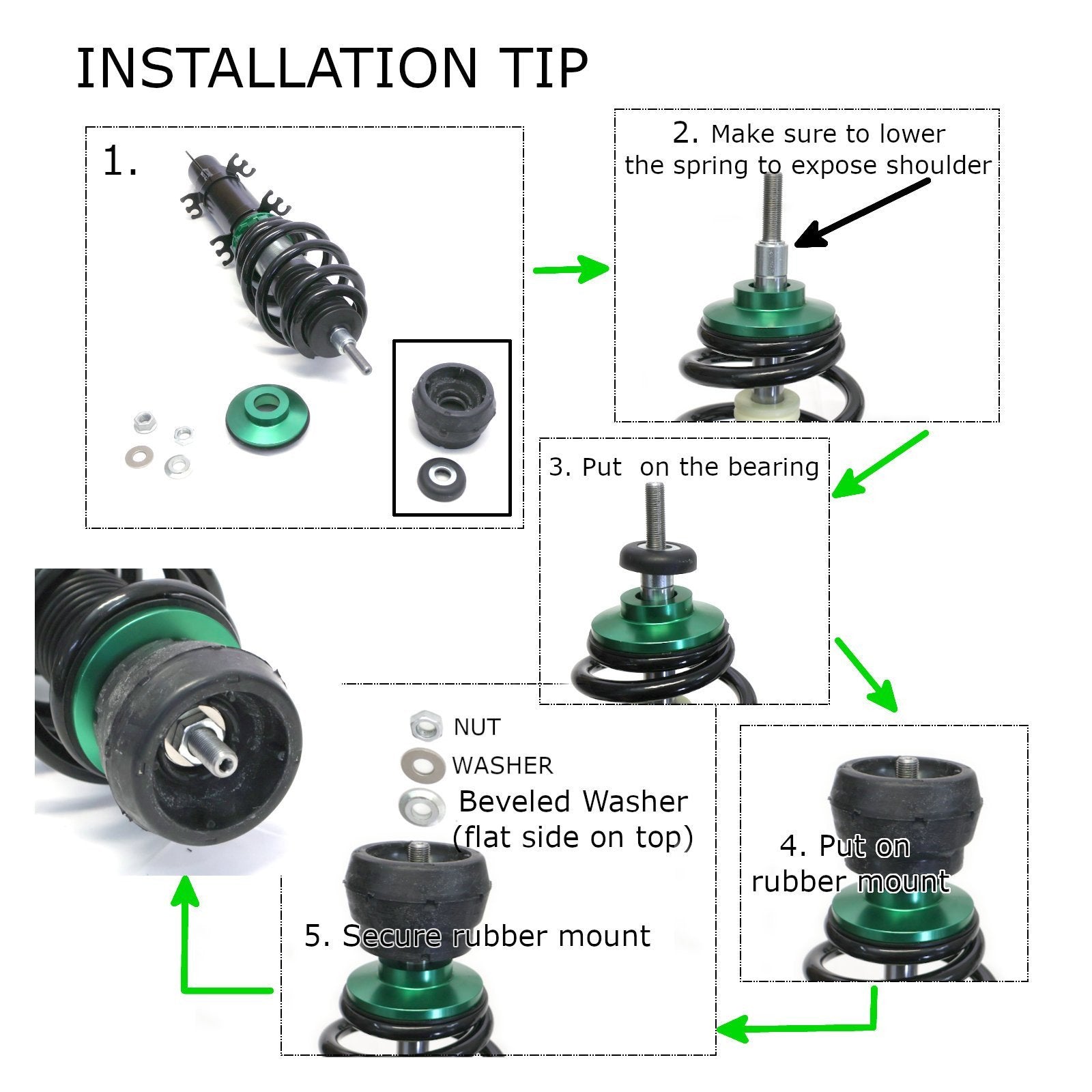 INSTALLATION TIP

1.

2. Make sure to lower the spring to expose shoulder

3. Put on the bearing

4. Put on rubber mount

NUT

WASHER

Beveled Washer (flat side on top)

5. Secure rubber mount