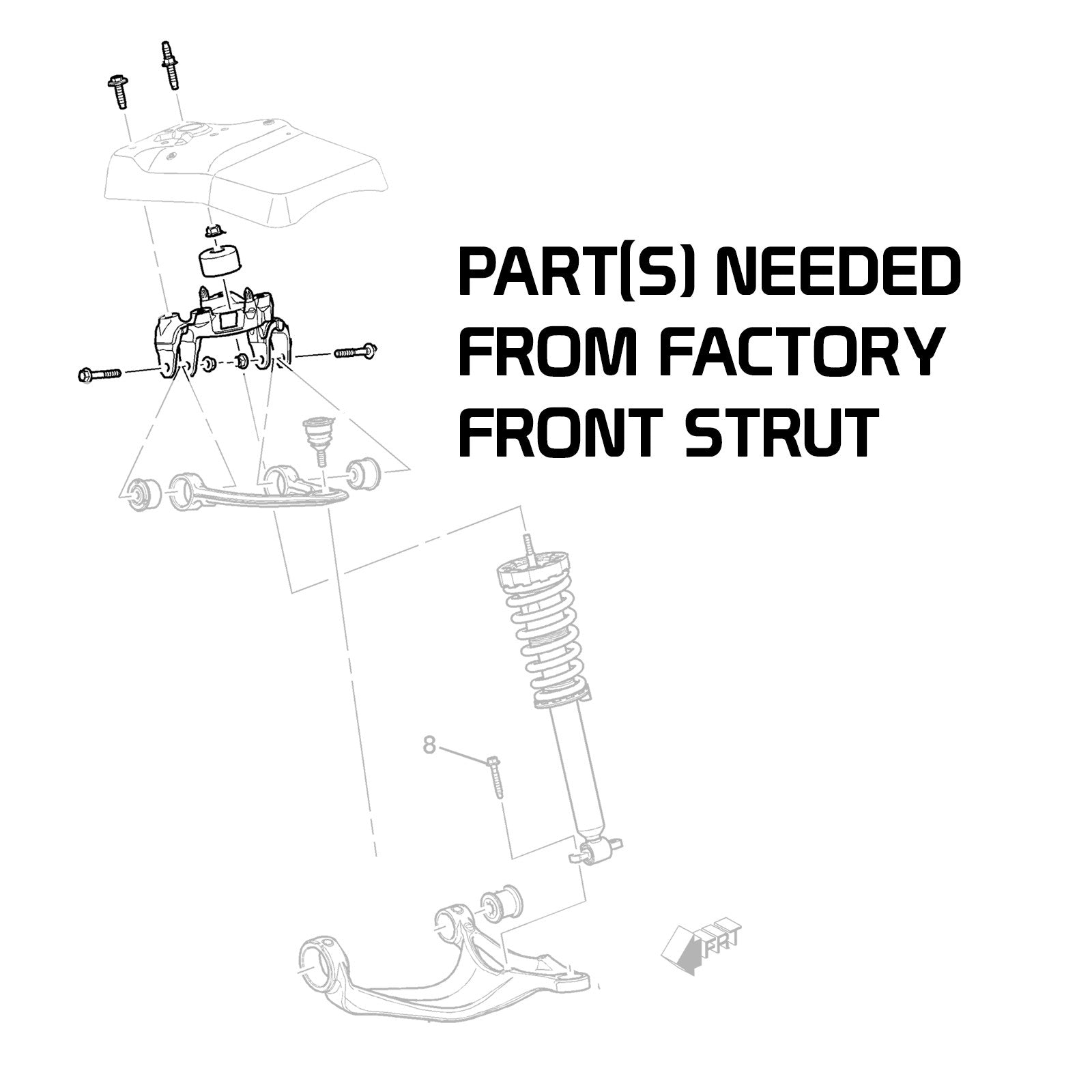 PART(S) NEEDED
FROM FACTORY
FRONT STRUT

8

FRT