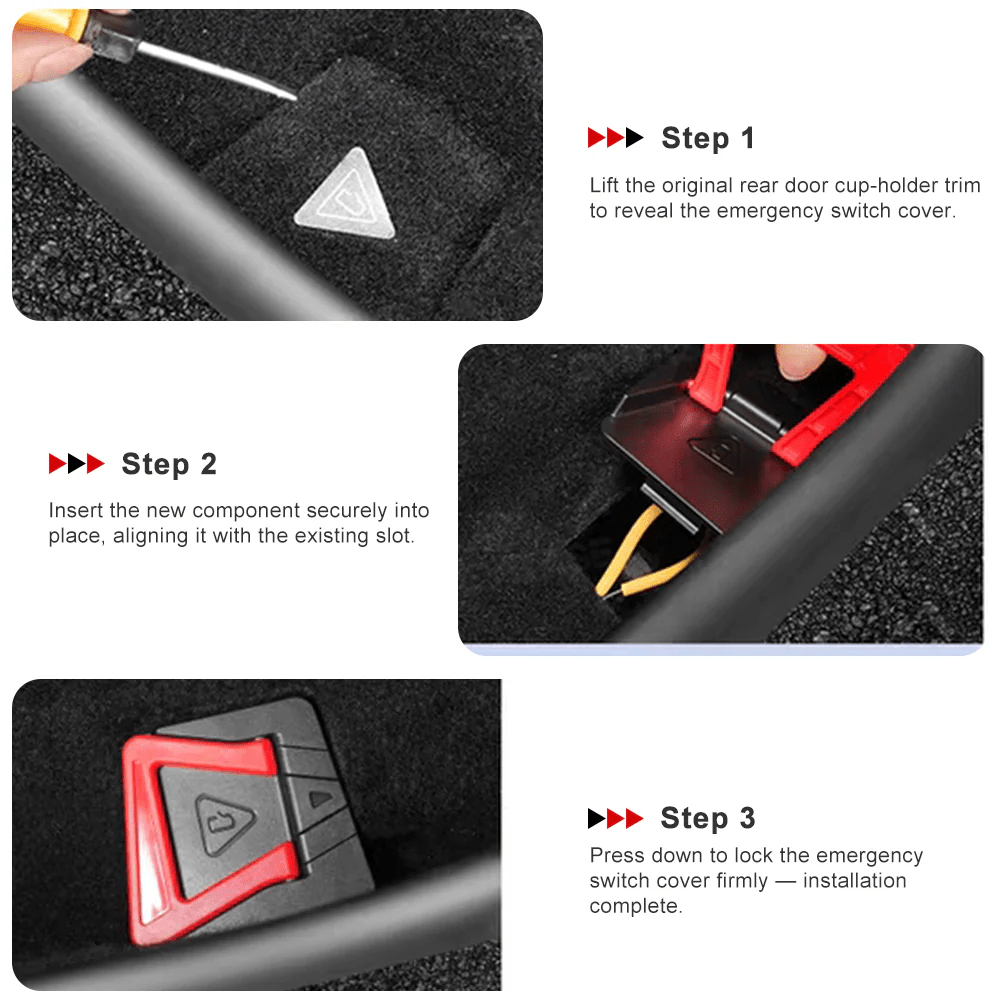 Step 1

Lift the original rear door cup-holder trim to reveal the emergency switch cover.

Step 2

Insert the new component securely into place, aligning it with the existing slot.

Step 3

Press down to lock the emergency switch cover firmly — installation complete.