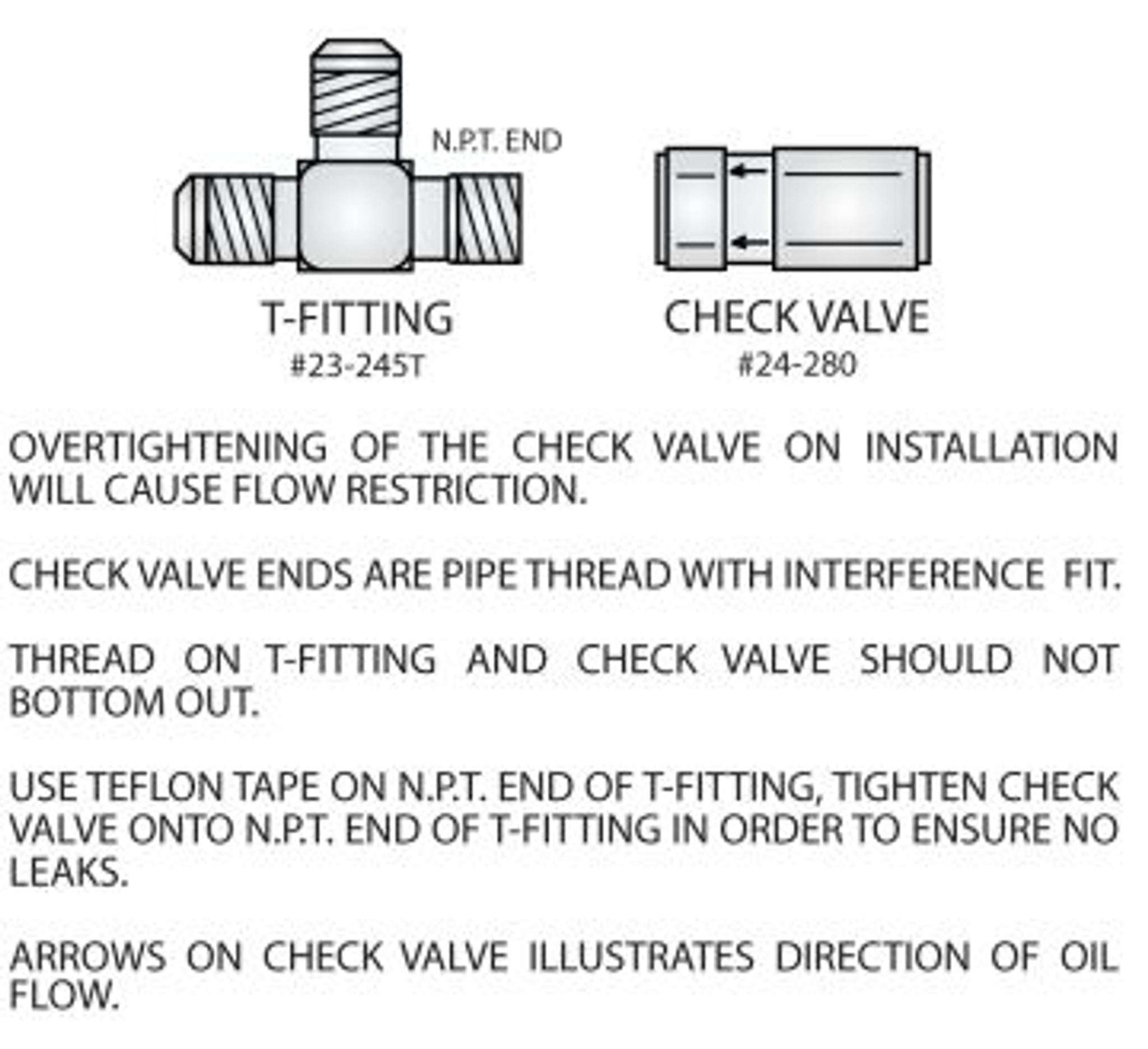 N.P.T. END

T-FITTING
#23-245T

CHECK VALVE
#24-280

OVERTIGHTENING OF THE CHECK VALVE ON INSTALLATION WILL CAUSE FLOW RESTRICTION.

CHECK VALVE ENDS ARE PIPE THREAD WITH INTERFERENCE FIT.

THREAD ON T-FITTING AND CHECK VALVE SHOULD NOT BOTTOM OUT.

USE TEFLON TAPE ON N.P.T. END OF T-FITTING, TIGHTEN CHECK VALVE ONTO N.P.T. END OF T-FITTING IN ORDER TO ENSURE NO LEAKS.

ARROWS ON CHECK VALVE ILLUSTRATES DIRECTION OF OIL FLOW.