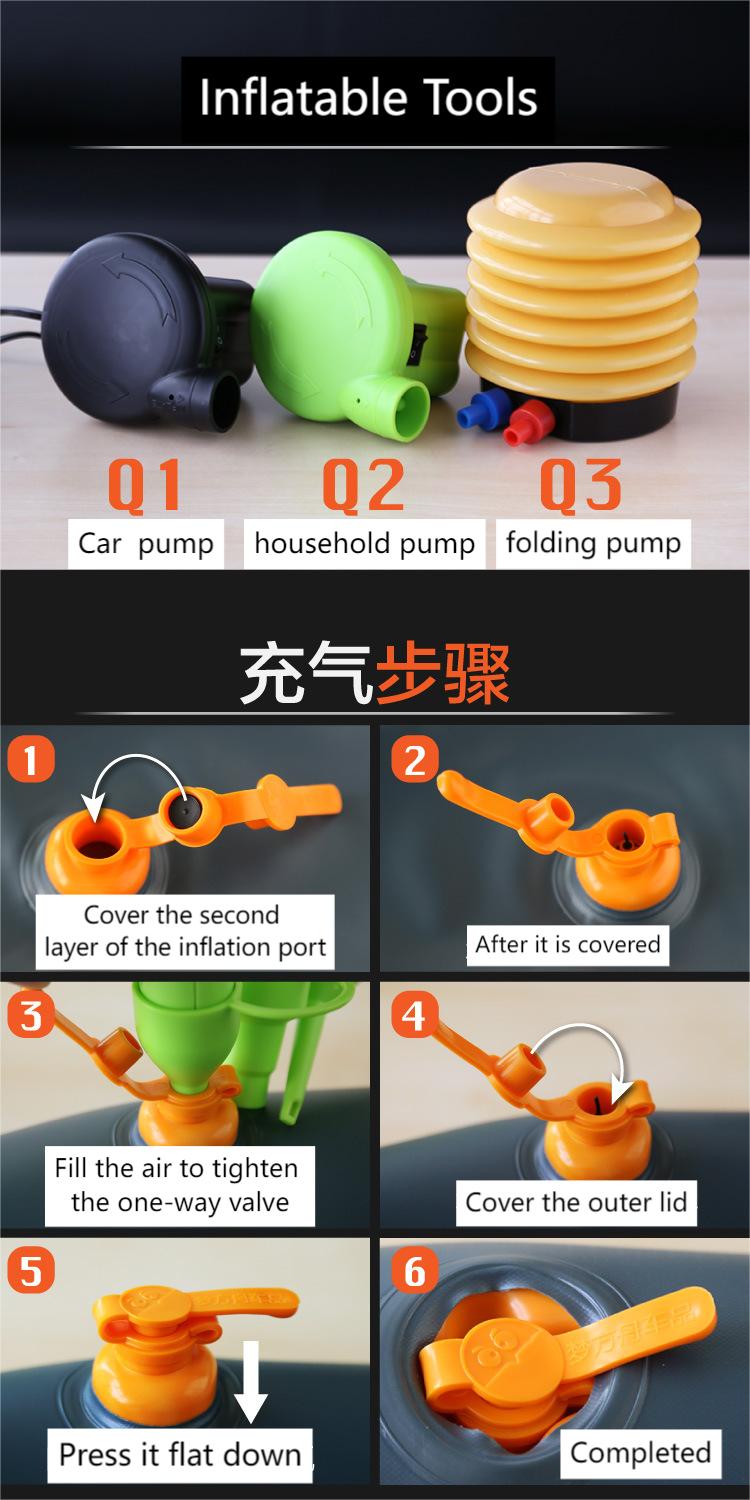 Inflatable Tools

Q1
Car pump

Q2
household pump

Q3
folding pump

充气步骤

1
Cover the second layer of the inflation port

2
After it is covered

3
Fill the air to tighten the one-way valve

4
Cover the outer lid

5
Press it flat down

6
Completed