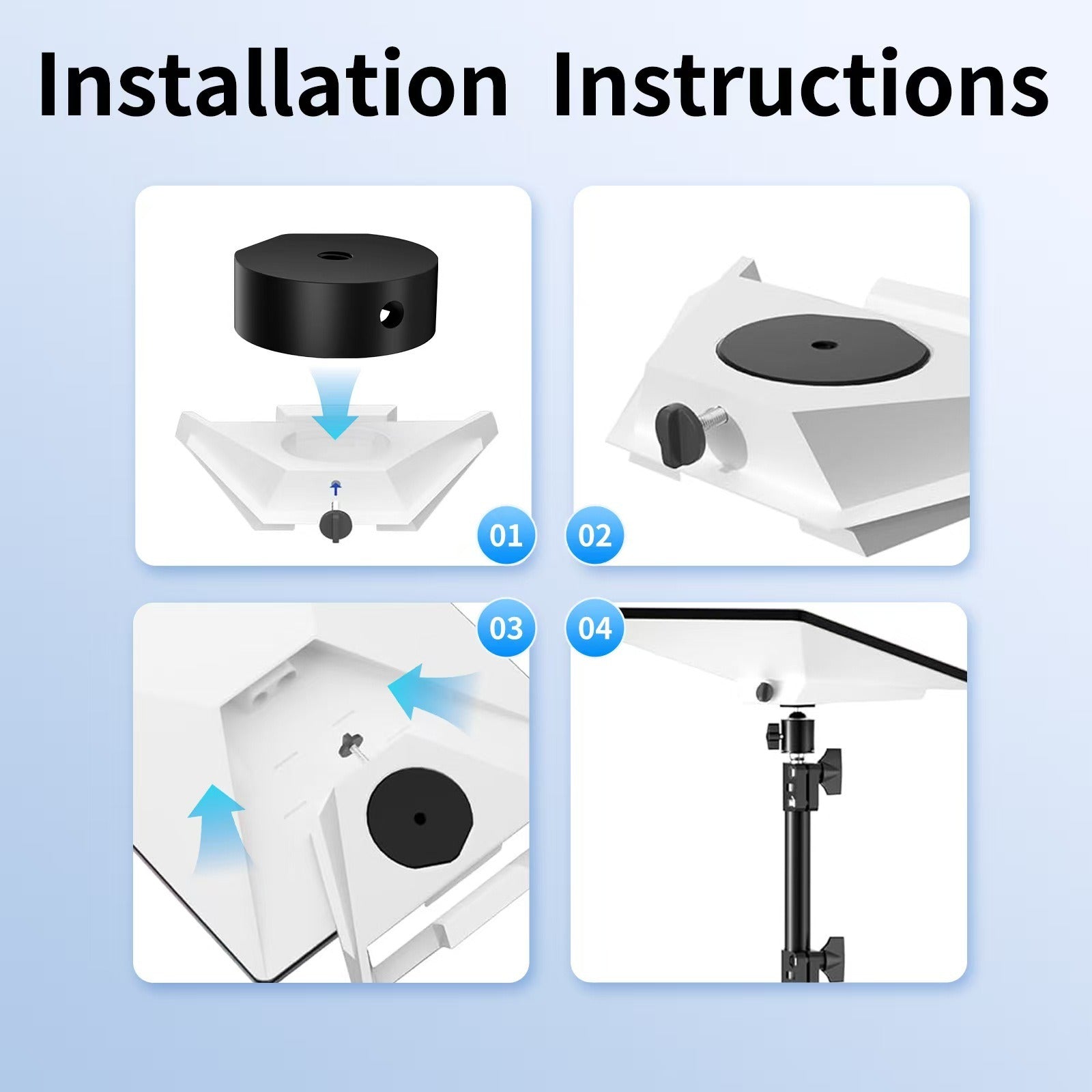 Installation Instructions

01

02

03

04