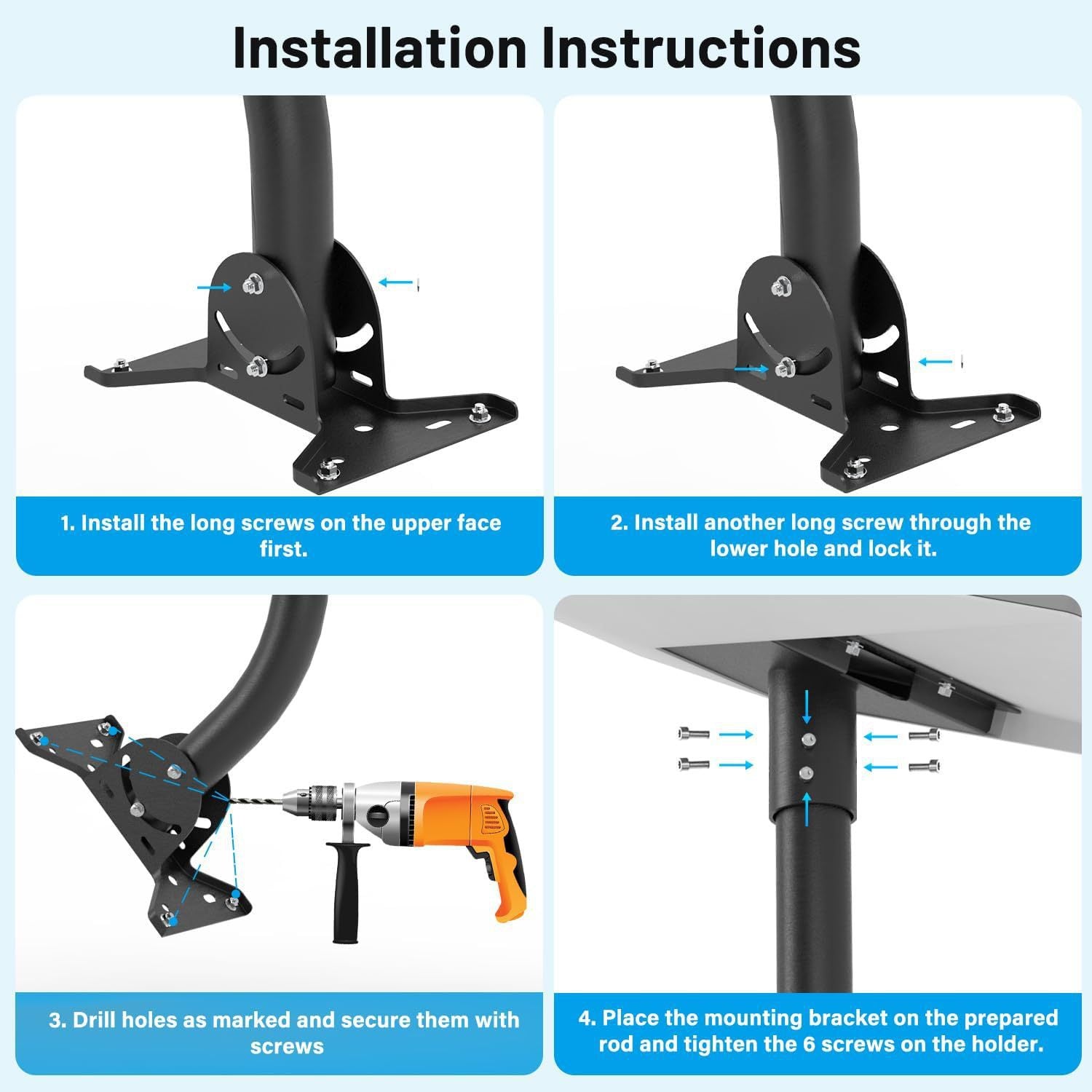 Installation Instructions

1. Install the long screws on the upper face first.

2. Install another long screw through the lower hole and lock it.

3. Drill holes as marked and secure them with screws

4. Place the mounting bracket on the prepared rod and tighten the 6 screws on the holder.