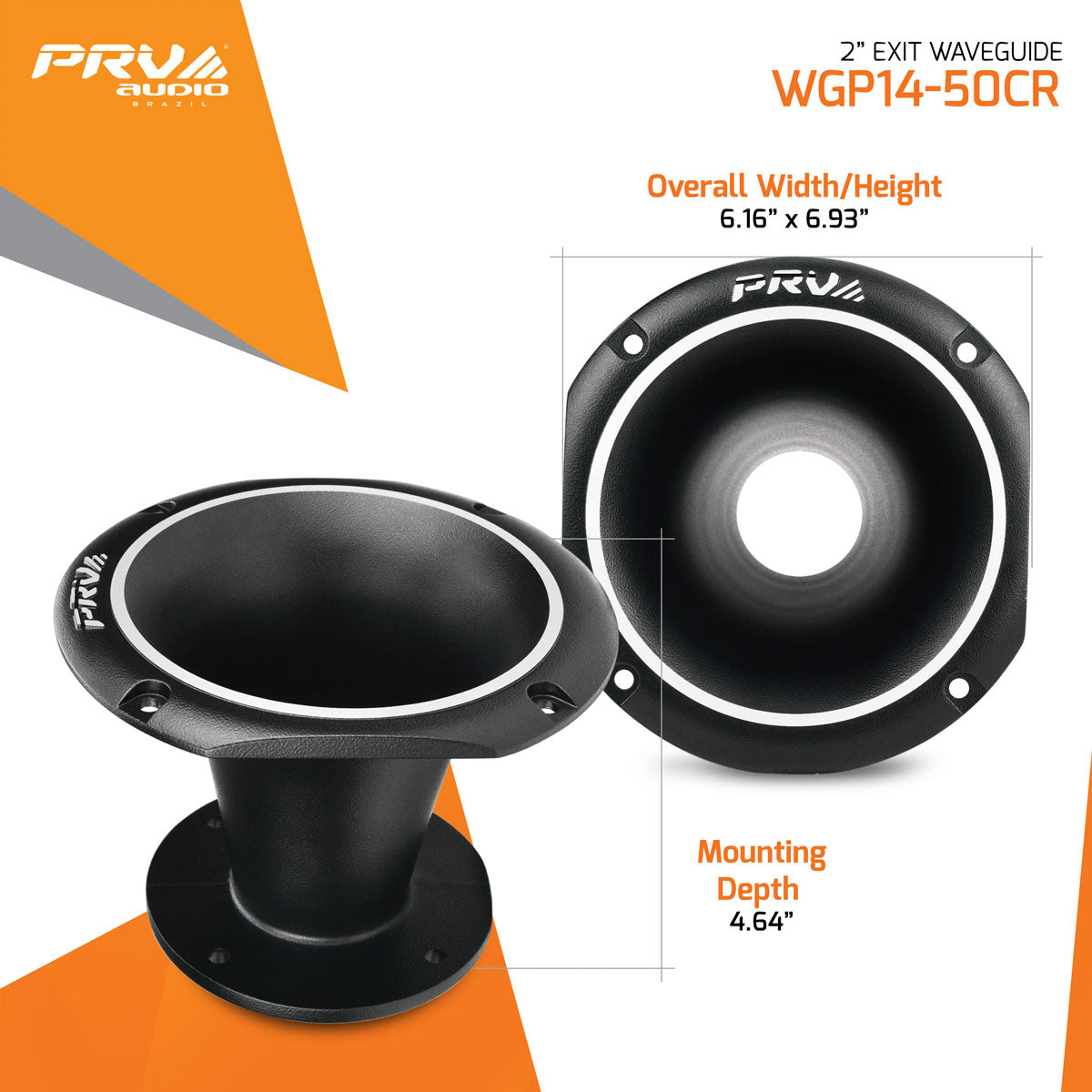 PRV audio BRAZIL

2” EXIT WAVEGUIDE
WGP14-50CR

Overall Width/Height
6.16” x 6.93”

PRV

PRV

Mounting Depth
4.64”