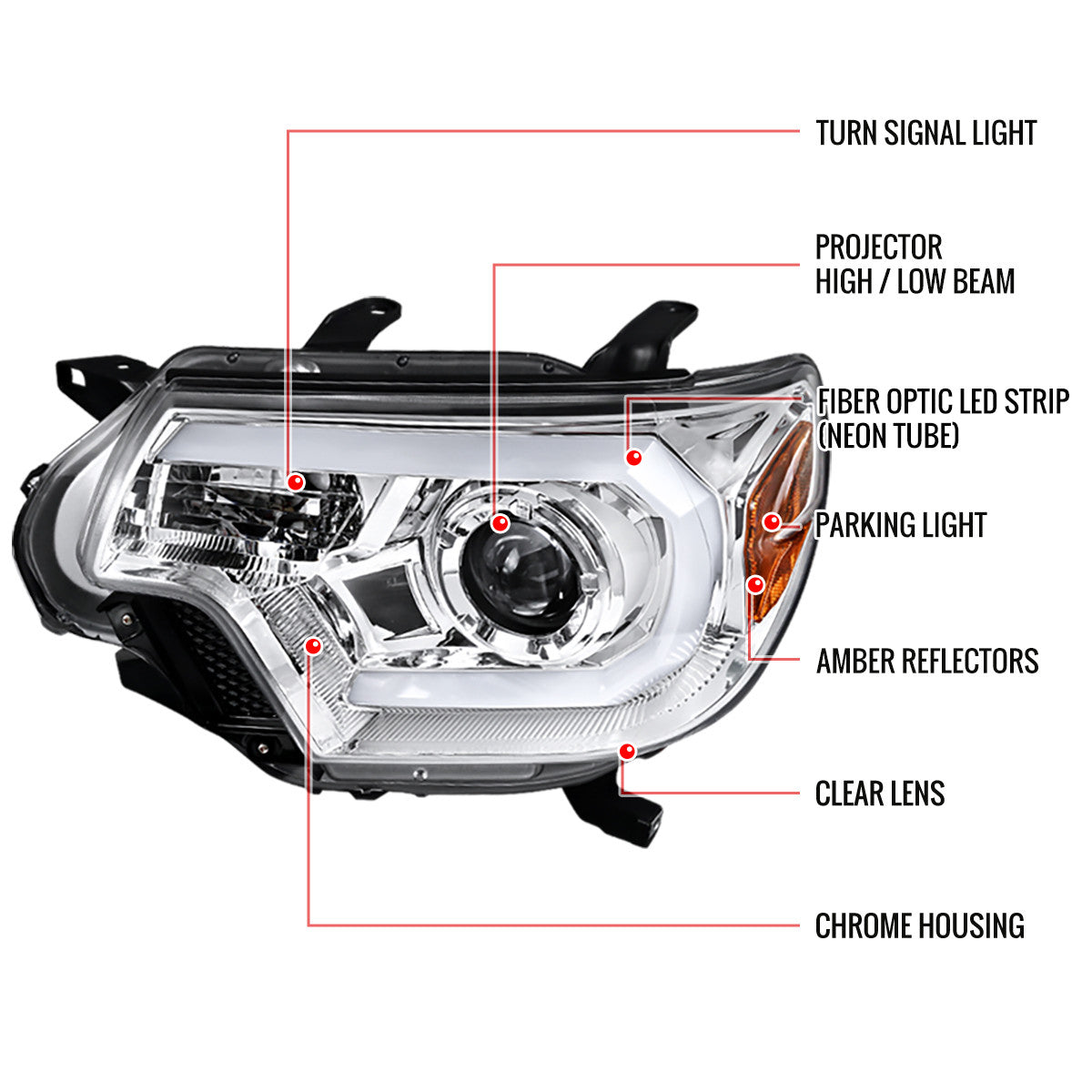 TURN SIGNAL LIGHT

PROJECTOR
HIGH / LOW BEAM

FIBER OPTIC LED STRIP
(NEON TUBE)

PARKING LIGHT

AMBER REFLECTORS

CLEAR LENS

CHROME HOUSING