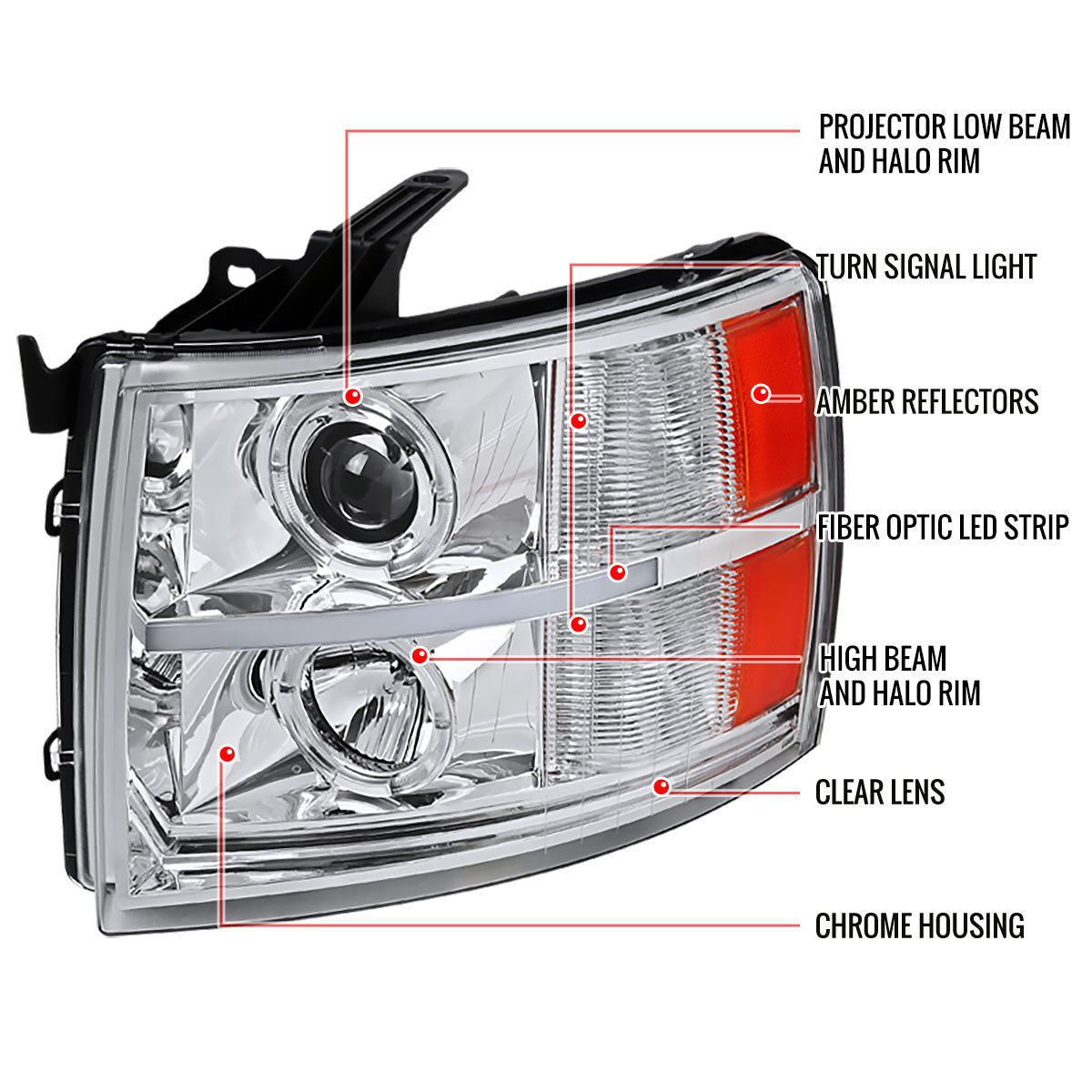 PROJECTOR LOW BEAM AND HALO RIM

TURN SIGNAL LIGHT

AMBER REFLECTORS

FIBER OPTIC LED STRIP

HIGH BEAM AND HALO RIM

CLEAR LENS

CHROME HOUSING