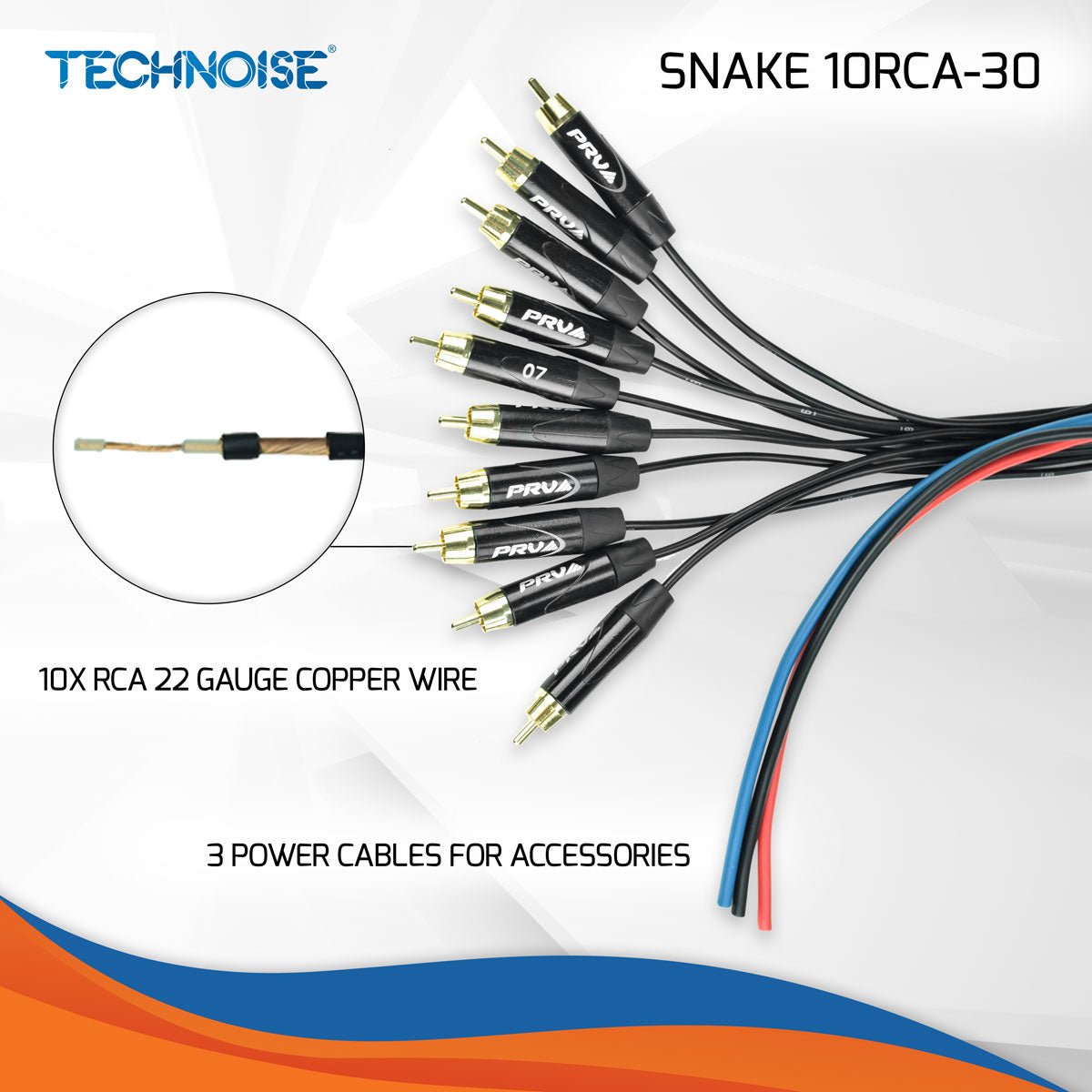 TECHNOISE®

SNAKE 10RCA-30

PRV

PRV

PRV

PRV

07

PRV

PRV

PRV

10X RCA 22 GAUGE COPPER WIRE

3 POWER CABLES FOR ACCESSORIES