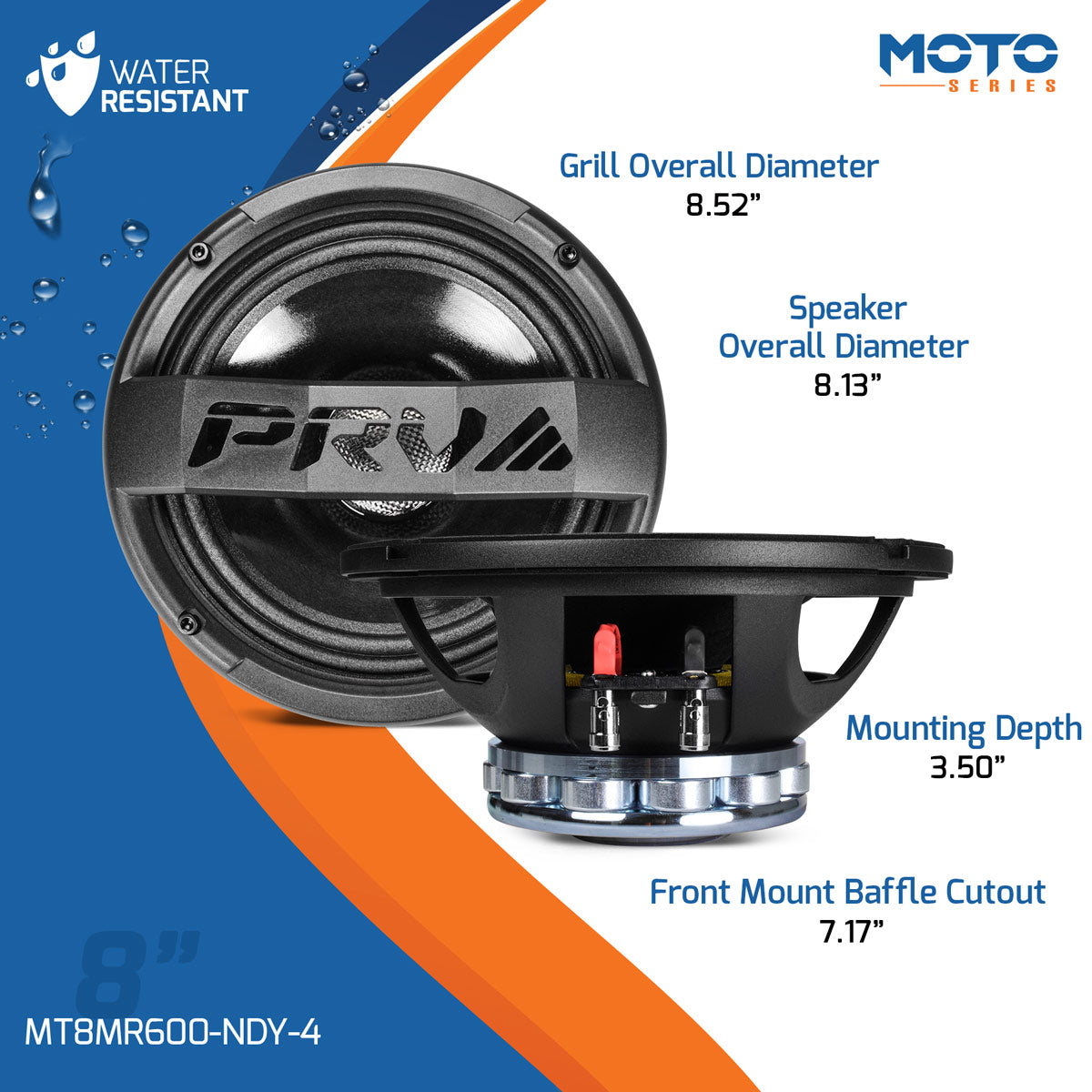 WATER RESISTANT

MOTO SERIES

Grill Overall Diameter
8.52”

Speaker Overall Diameter
8.13”

PRV

Mounting Depth
3.50”

Front Mount Baffle Cutout
7.17”

8”

MT8MR600-NDY-4