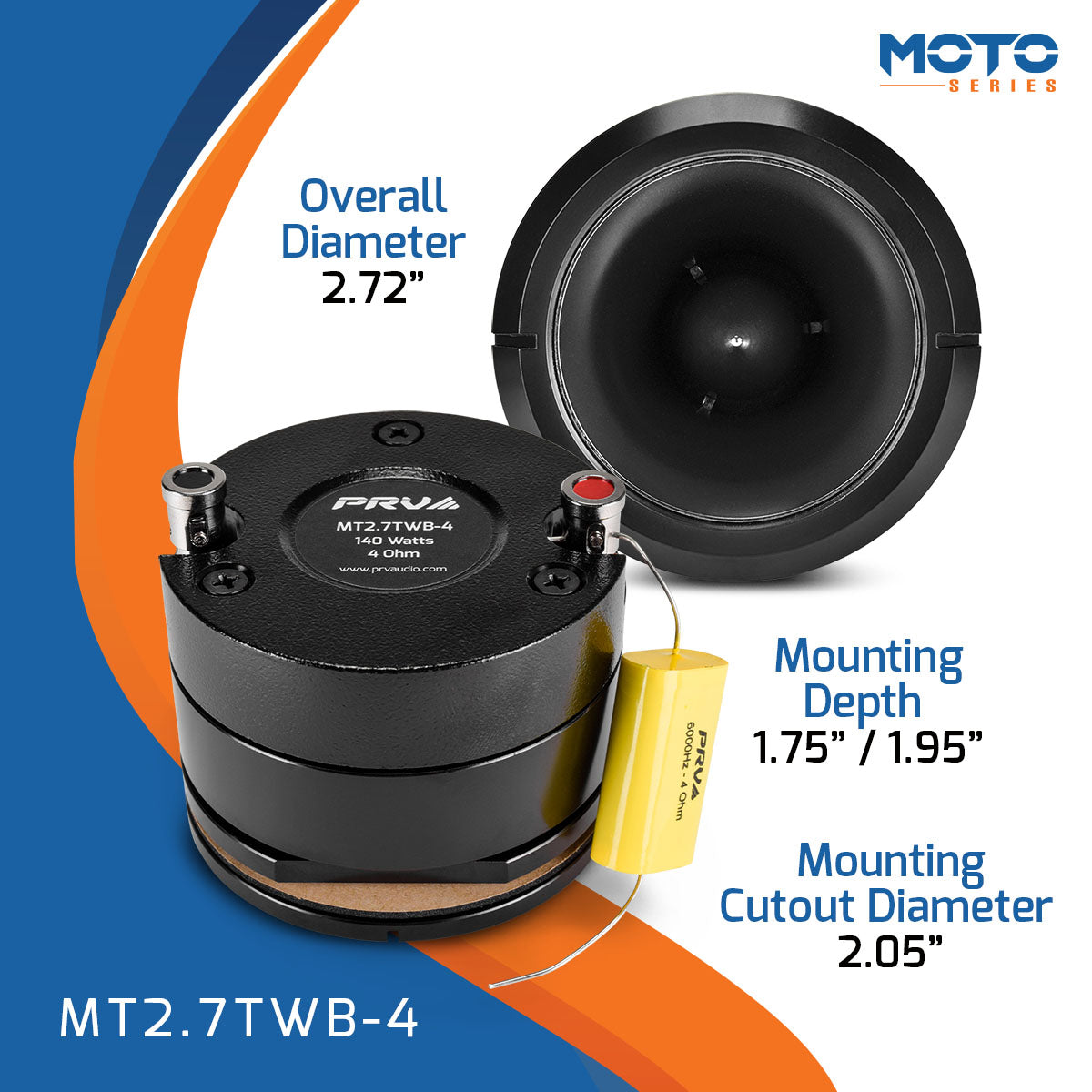 MOTO
SERIES

Overall Diameter
2.72”

PRV
MT2.7TWB-4
140 Watts
4 Ohm
www.prvaudio.com

PRV
6000Hz - 4 Ohm

Mounting Depth
1.75” / 1.95”

Mounting Cutout Diameter
2.05”

MT2.7TWB-4