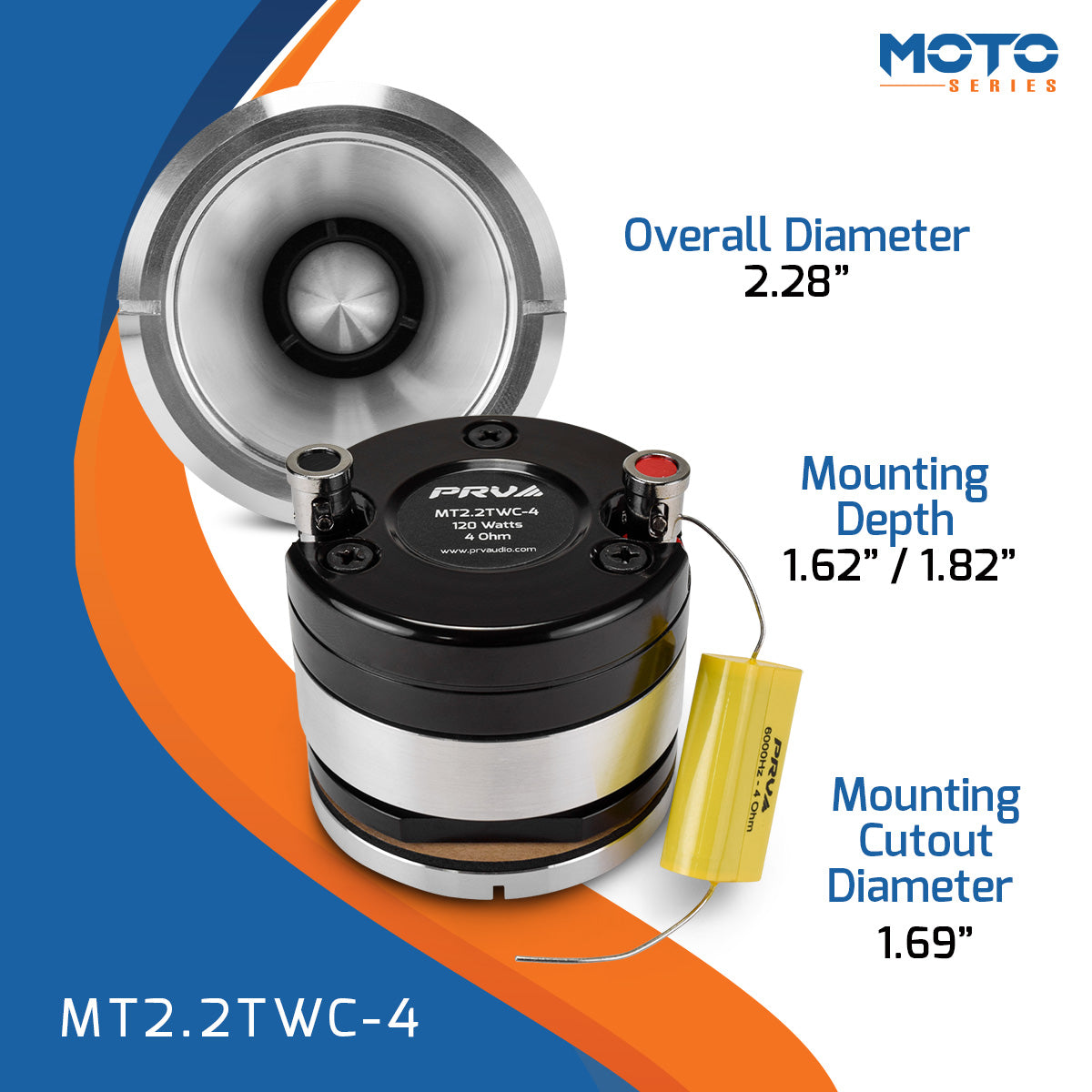 MOTO
SERIES

Overall Diameter
2.28”

PRV
MT2.2TWC-4
120 Watts
4 Ohm
www.prvaudio.com

Mounting Depth
1.62” / 1.82”

PRV
6000Hz - 4 Ohm

Mounting Cutout Diameter
1.69”

MT2.2TWC-4