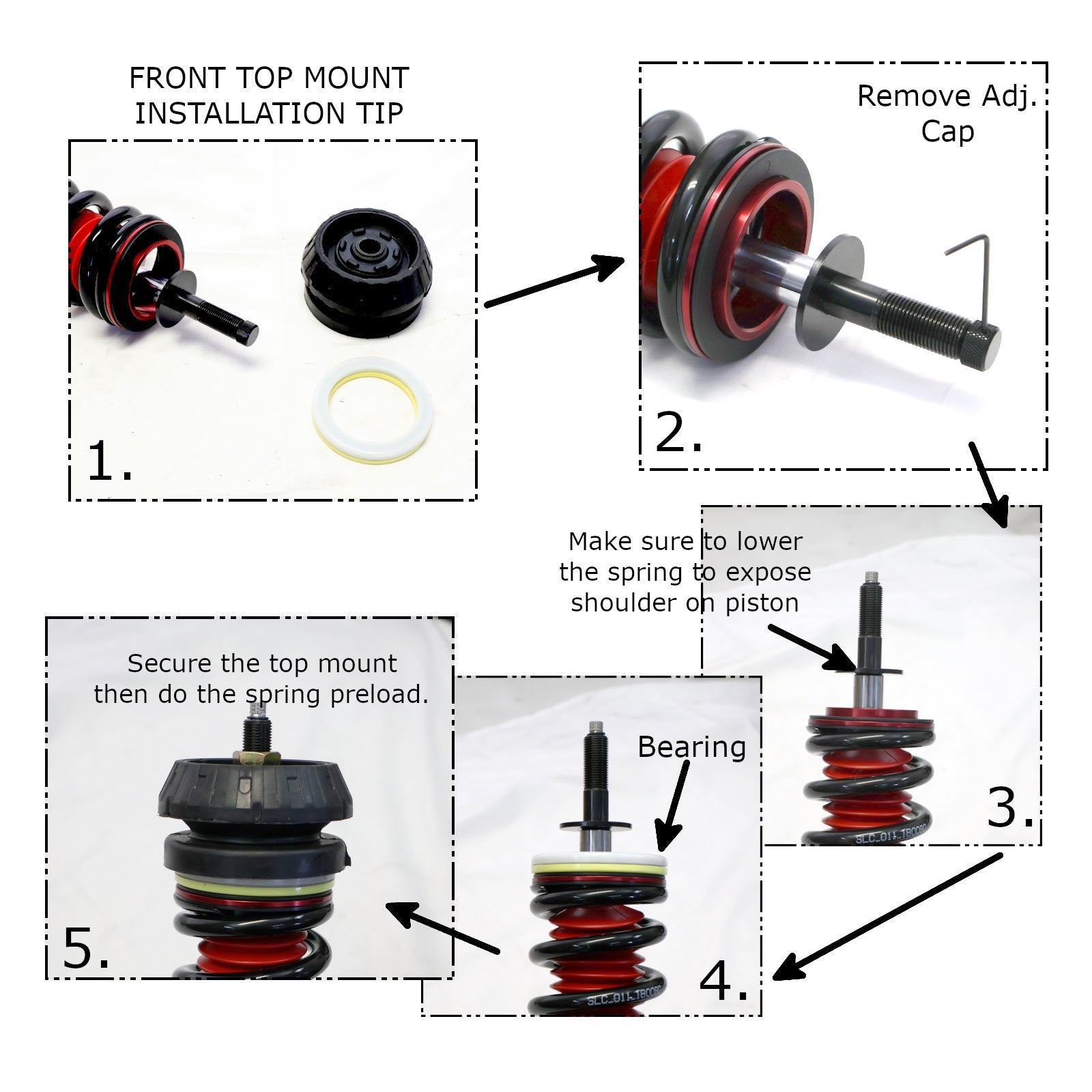 FRONT TOP MOUNT
INSTALLATION TIP

1.

Remove Adj. Cap

2.

Make sure to lower the spring to expose shoulder on piston

SLC_011_TB0080

3.

Bearing

SLC_011_TB0080

4.

Secure the top mount then do the spring preload.

5.