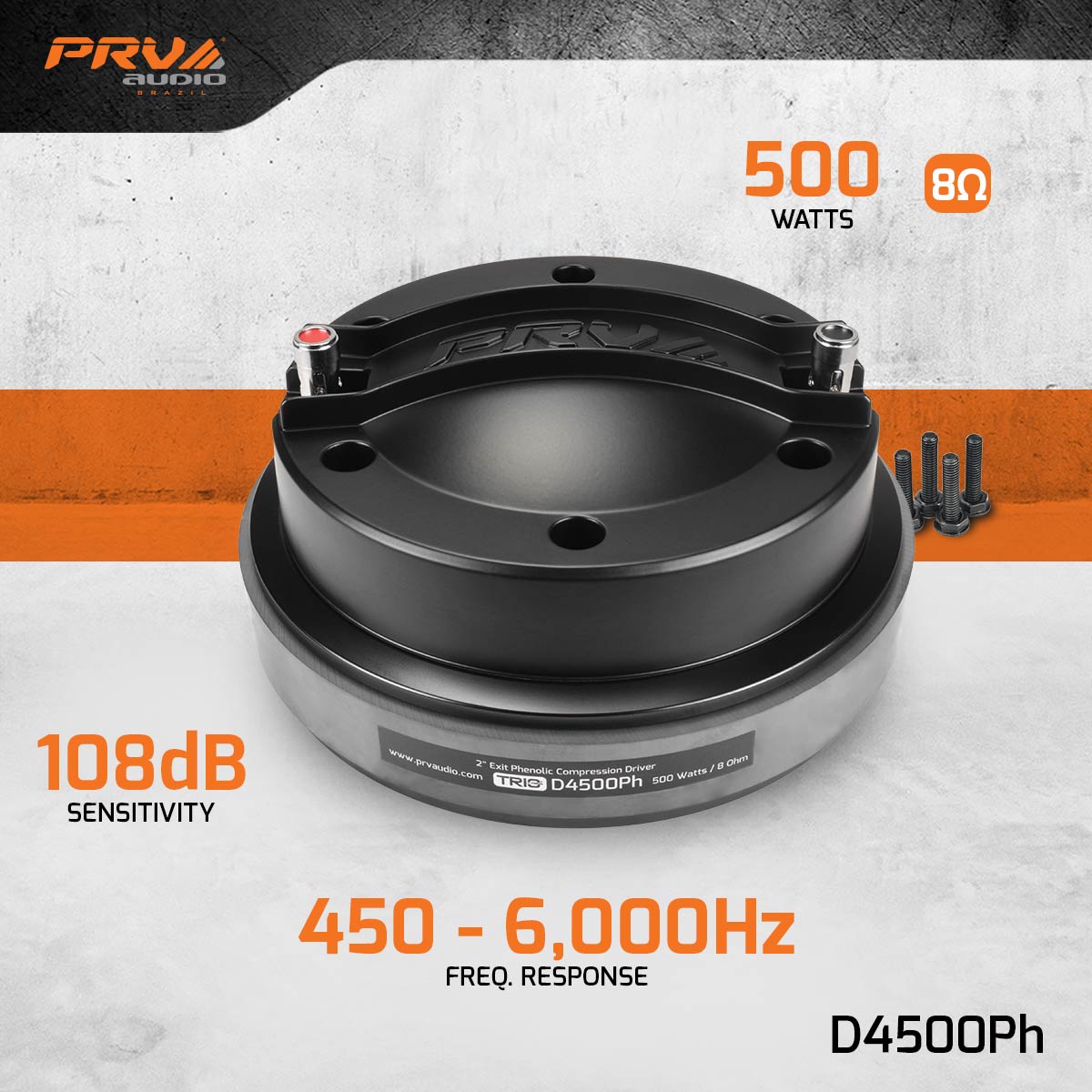 PRV AUDIO BRAZIL

500 WATTS

8Ω

PRV

www.prvaudio.com

2" Exit Phenolic Compression Driver

TRIO D4500Ph 500 Watts / 8 Ohm

108dB SENSITIVITY

450 - 6,000Hz FREQ. RESPONSE

D4500Ph