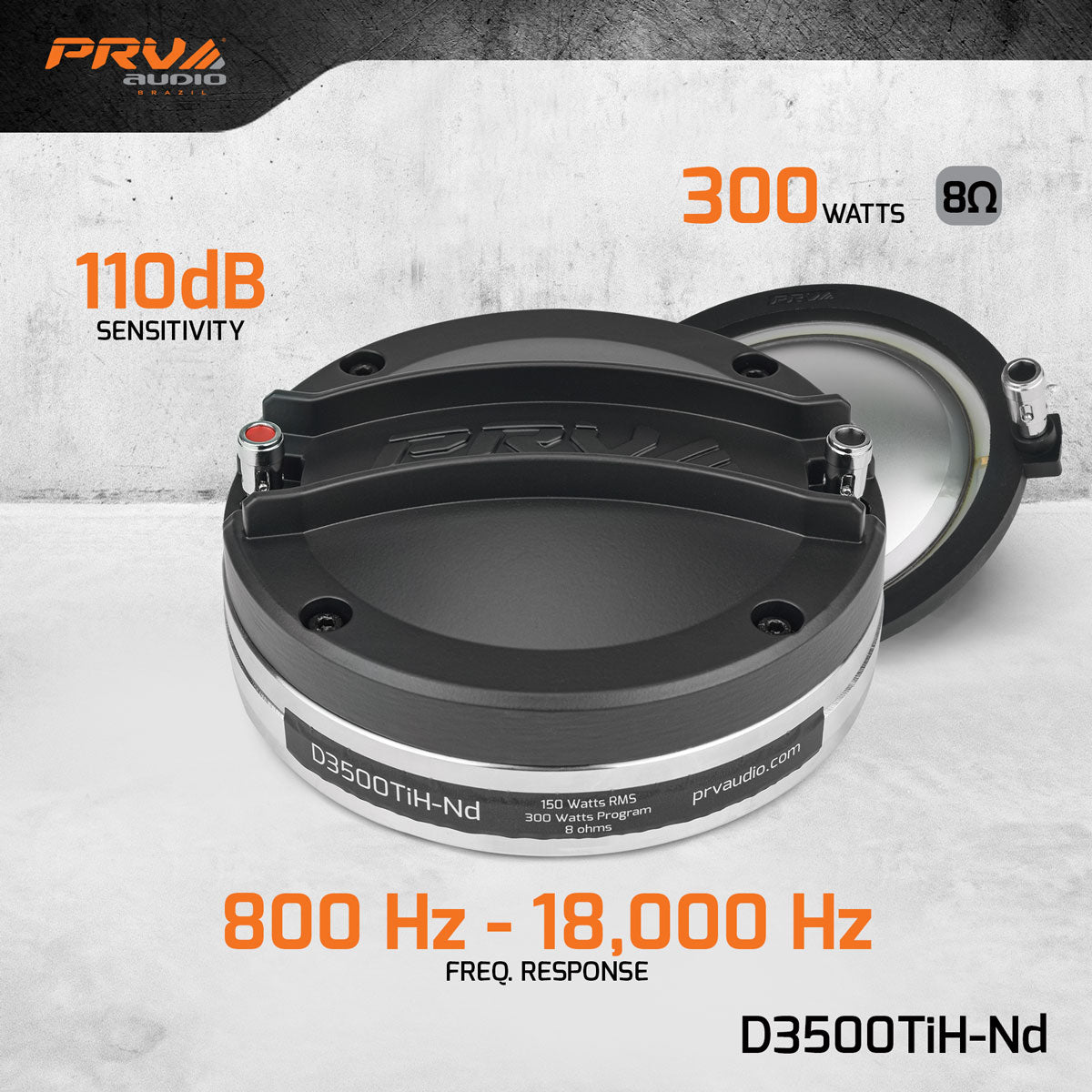 PRV AUDIO BRAZIL

300 WATTS 8Ω

110dB
SENSITIVITY

PRV

PRV

D3500TiH-Nd

150 Watts RMS
300 Watts Program
8 ohms

prvaudio.com

800 Hz - 18,000 Hz
FREQ. RESPONSE

D3500TiH-Nd