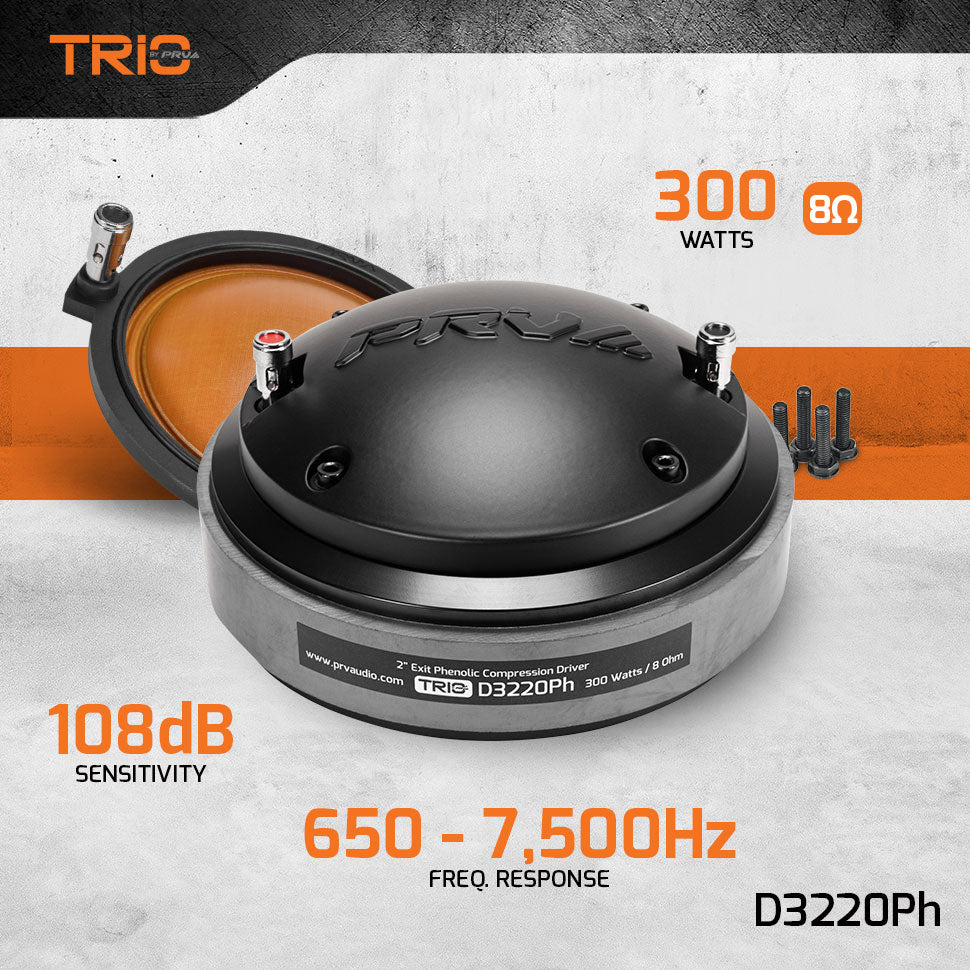 TRIO BY PRV

300 WATTS

8Ω

PRV

2" Exit Phenolic Compression Driver
www.prvaudio.com TRIO D3220Ph 300 Watts / 8 Ohm

108dB SENSITIVITY

650 - 7,500Hz FREQ. RESPONSE

D3220Ph