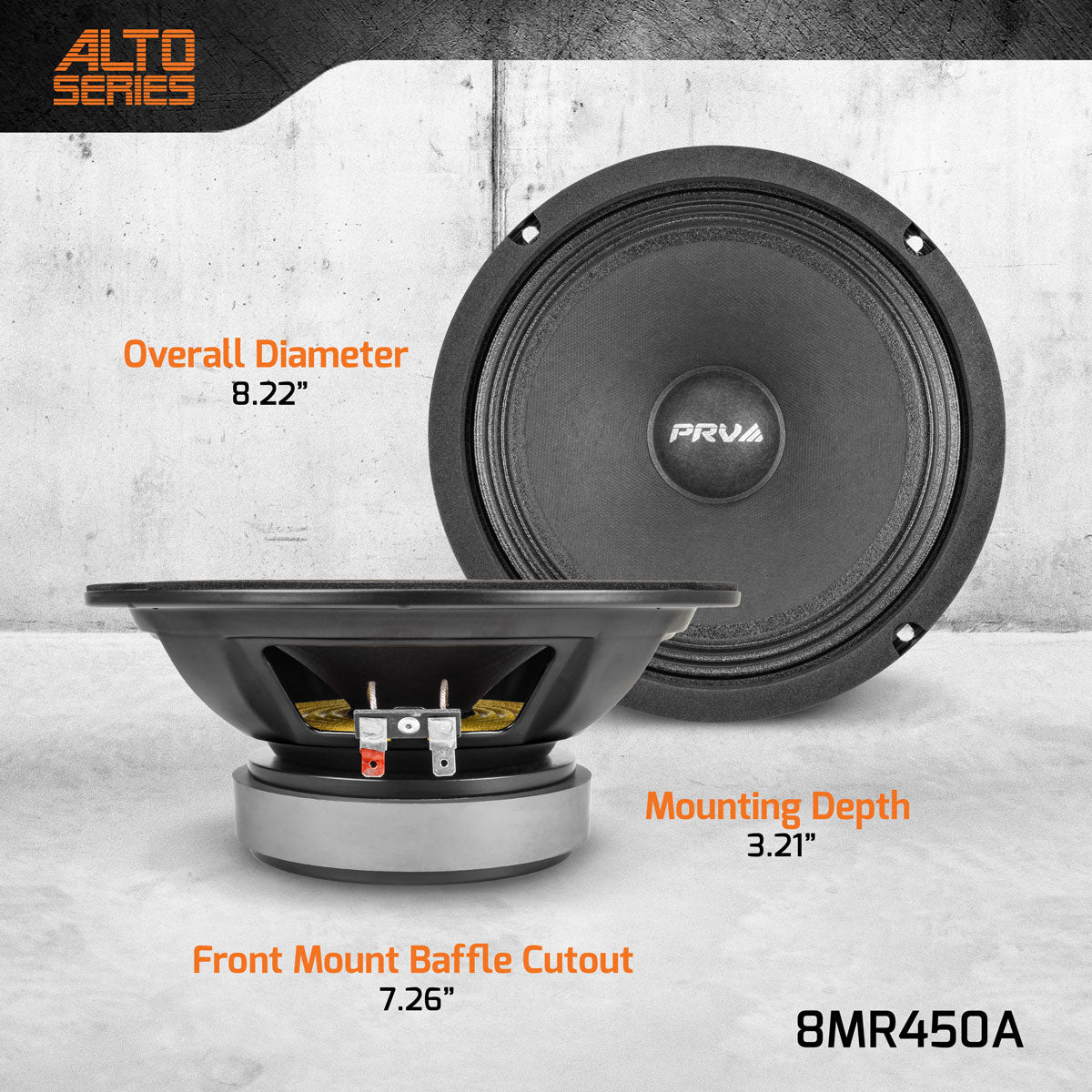 ALTO SERIES

Overall Diameter
8.22”

PRV

Mounting Depth
3.21”

Front Mount Baffle Cutout
7.26”

8MR450A