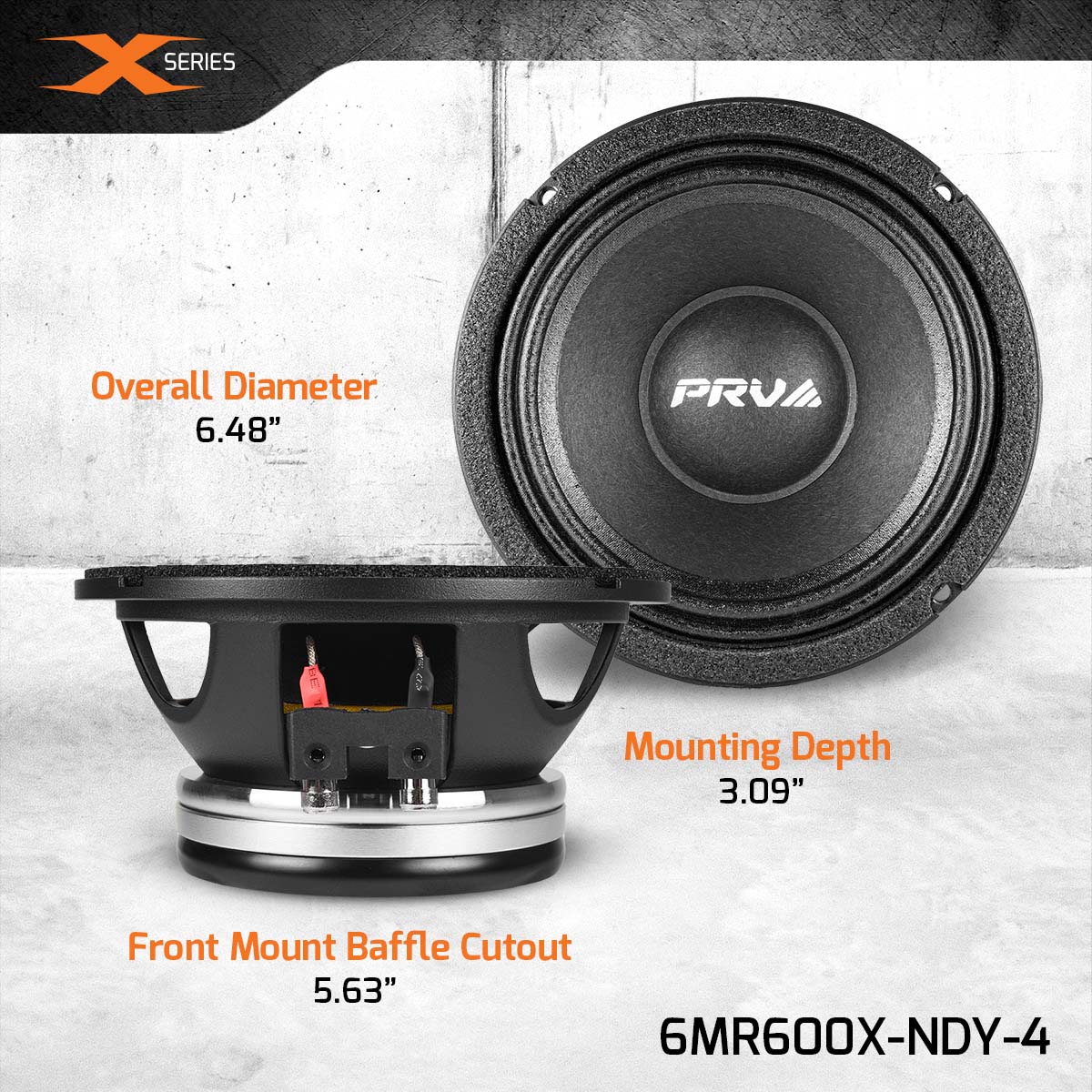 X SERIES

PRV

Overall Diameter
6.48”

Mounting Depth
3.09”

Front Mount Baffle Cutout
5.63”

6MR600X-NDY-4