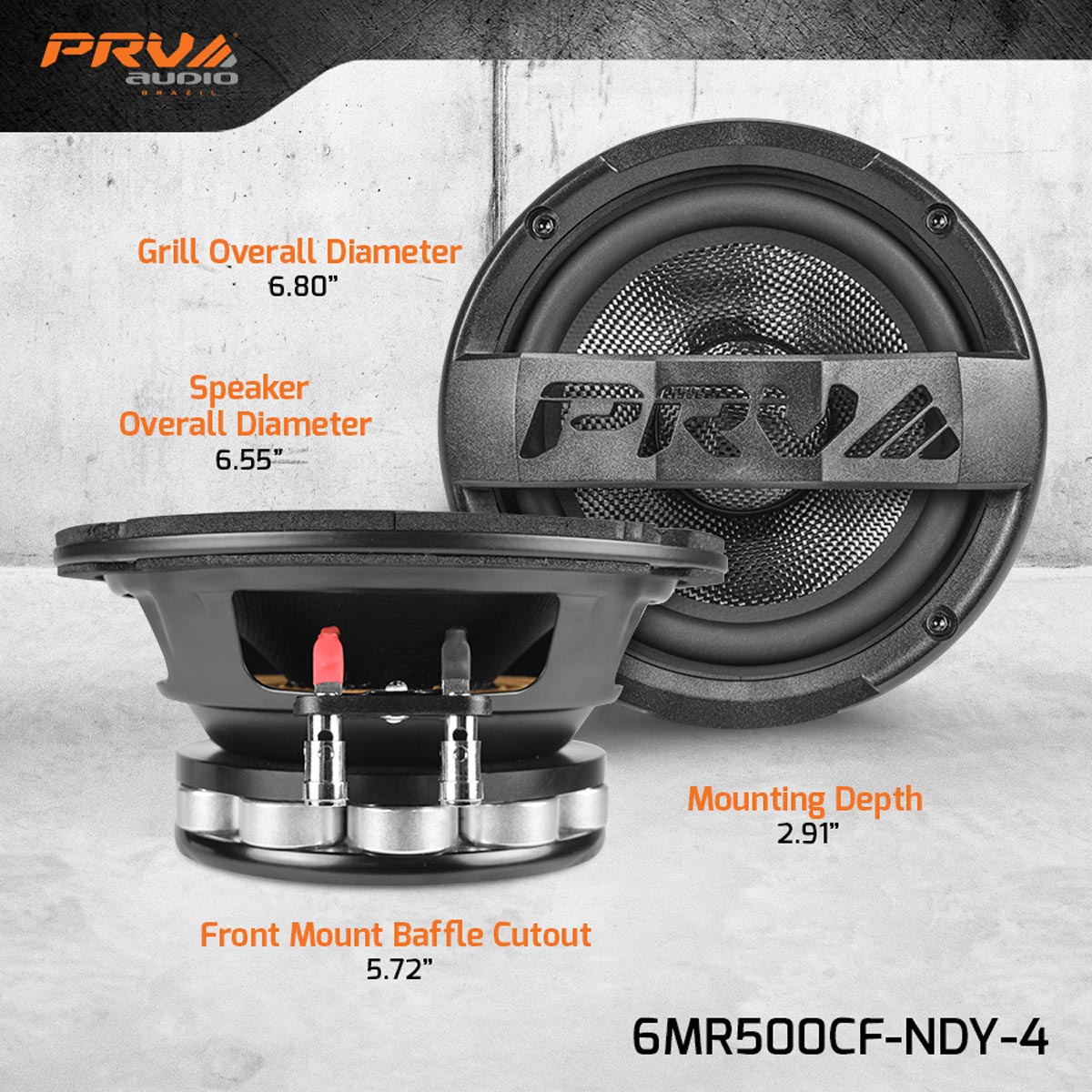 PRV audio BRAZIL

Grill Overall Diameter
6.80”

Speaker Overall Diameter
6.55”

PRV

Mounting Depth
2.91”

Front Mount Baffle Cutout
5.72”

6MR500CF-NDY-4