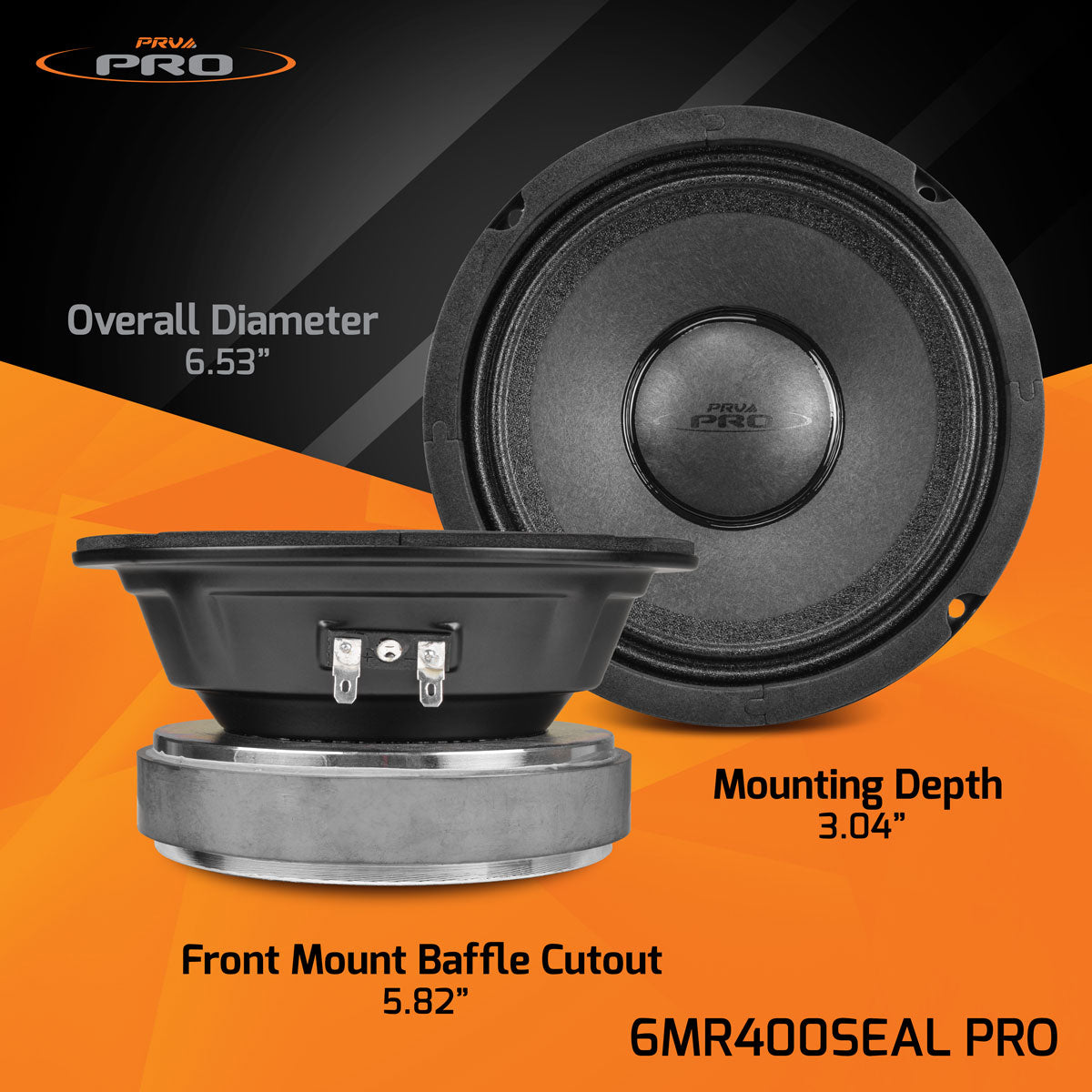 PRV PRO

Overall Diameter
6.53"

PRV PRO

Mounting Depth
3.04"

Front Mount Baffle Cutout
5.82"

6MR400SEAL PRO