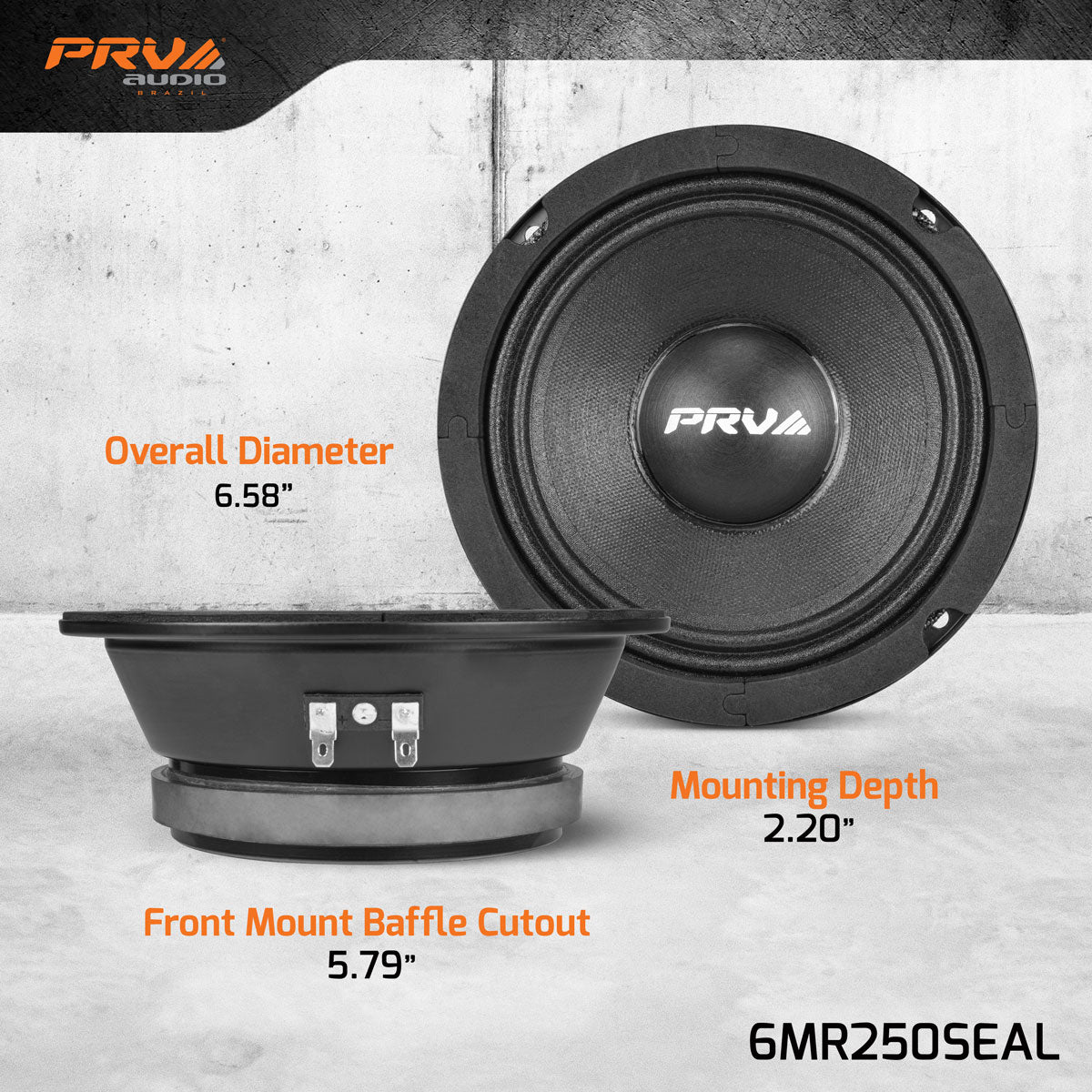 PRV audio BRAZIL

PRV

Overall Diameter
6.58”

Mounting Depth
2.20”

Front Mount Baffle Cutout
5.79”

6MR250SEAL