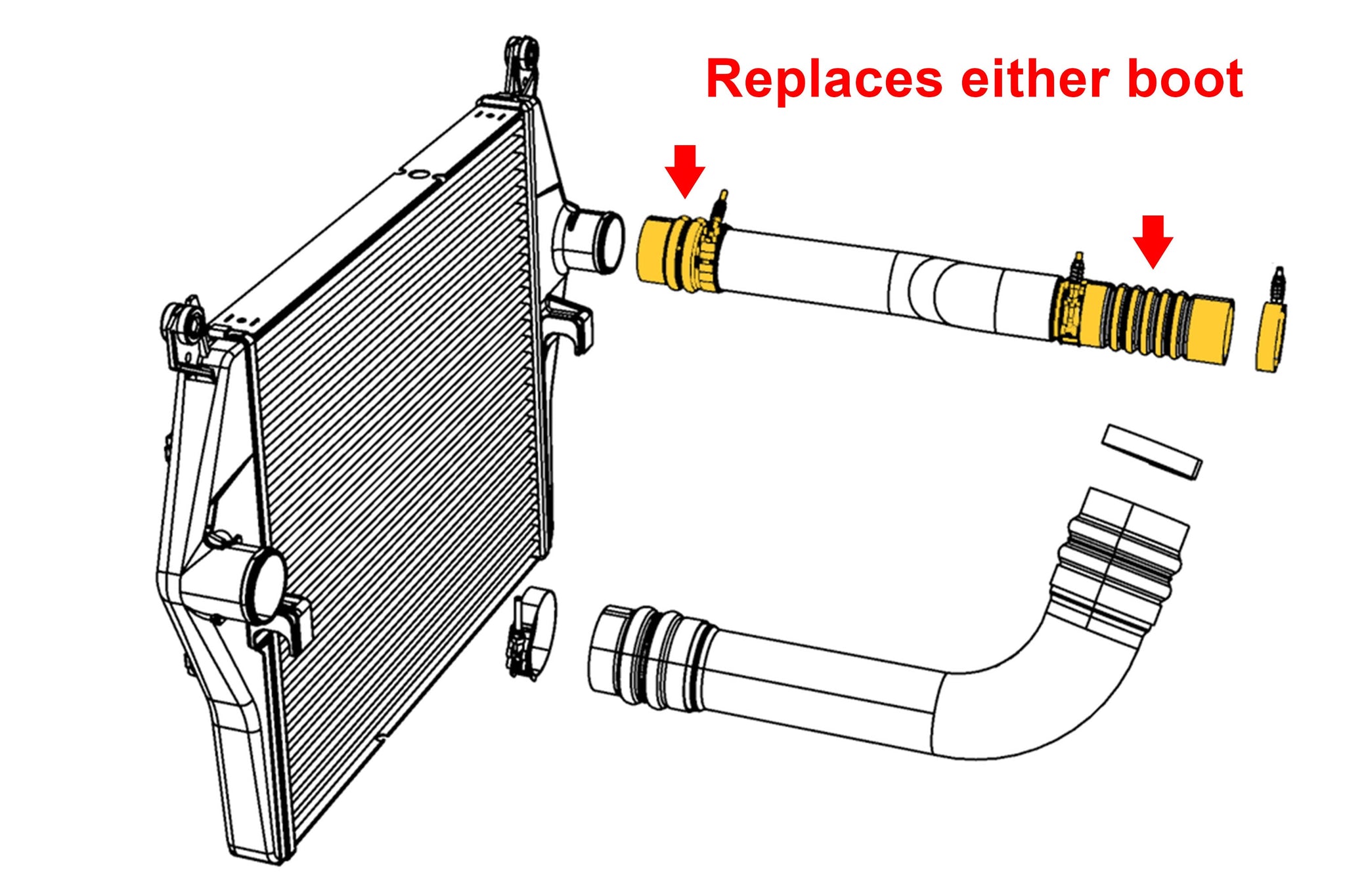 Replaces either boot