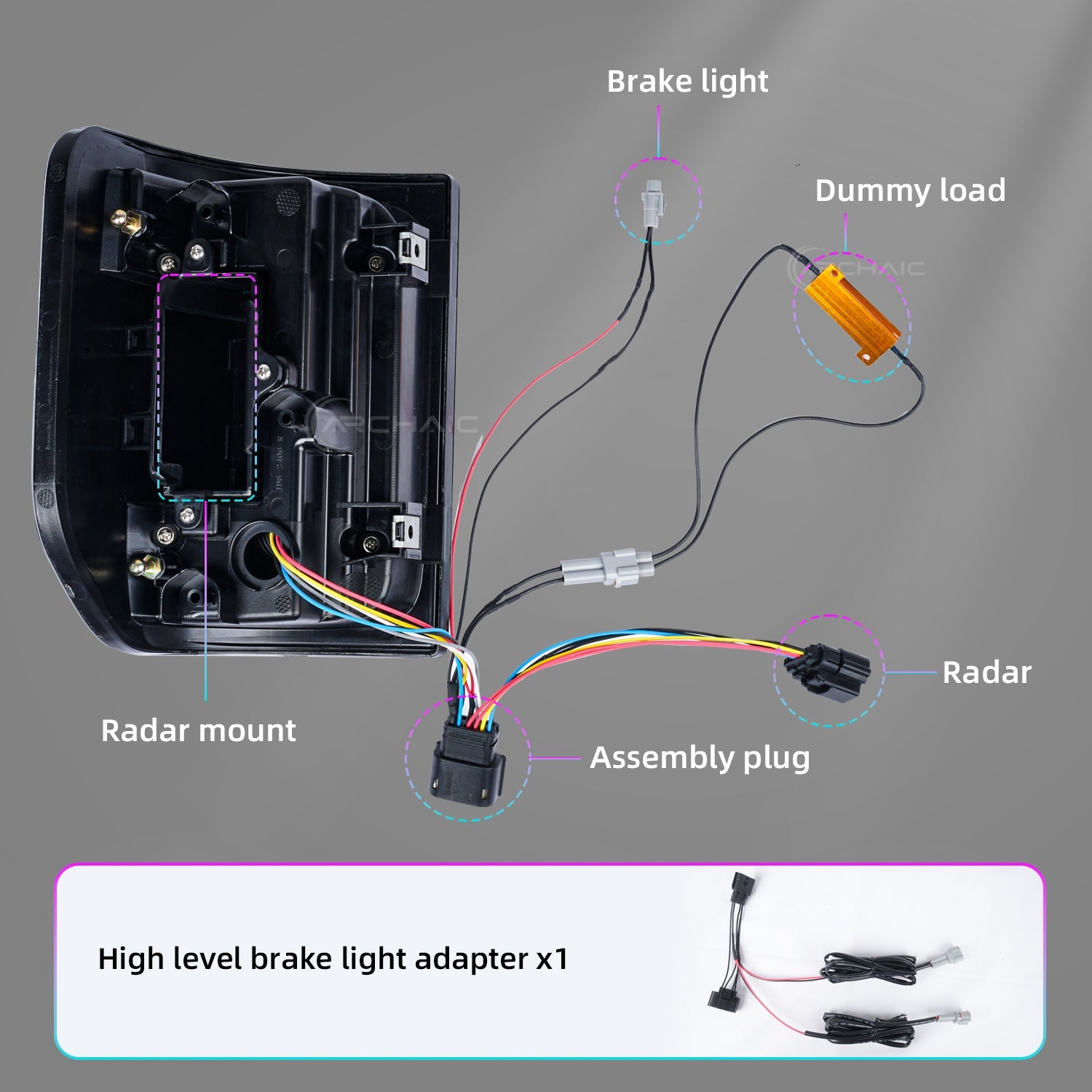 Brake light

Dummy load

ARCHAIC

ARCHAIC

Radar

Radar mount

Assembly plug

High level brake light adapter x1