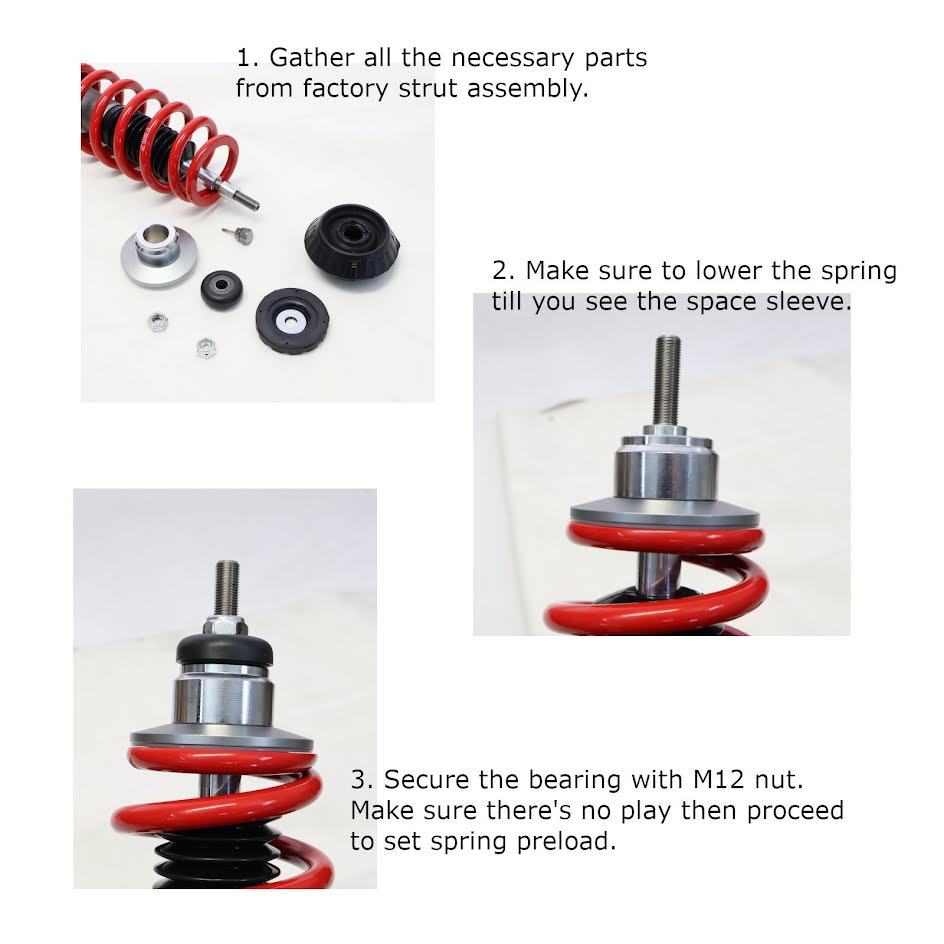 1. Gather all the necessary parts from factory strut assembly.

2. Make sure to lower the spring till you see the space sleeve.

3. Secure the bearing with M12 nut. Make sure there's no play then proceed to set spring preload.