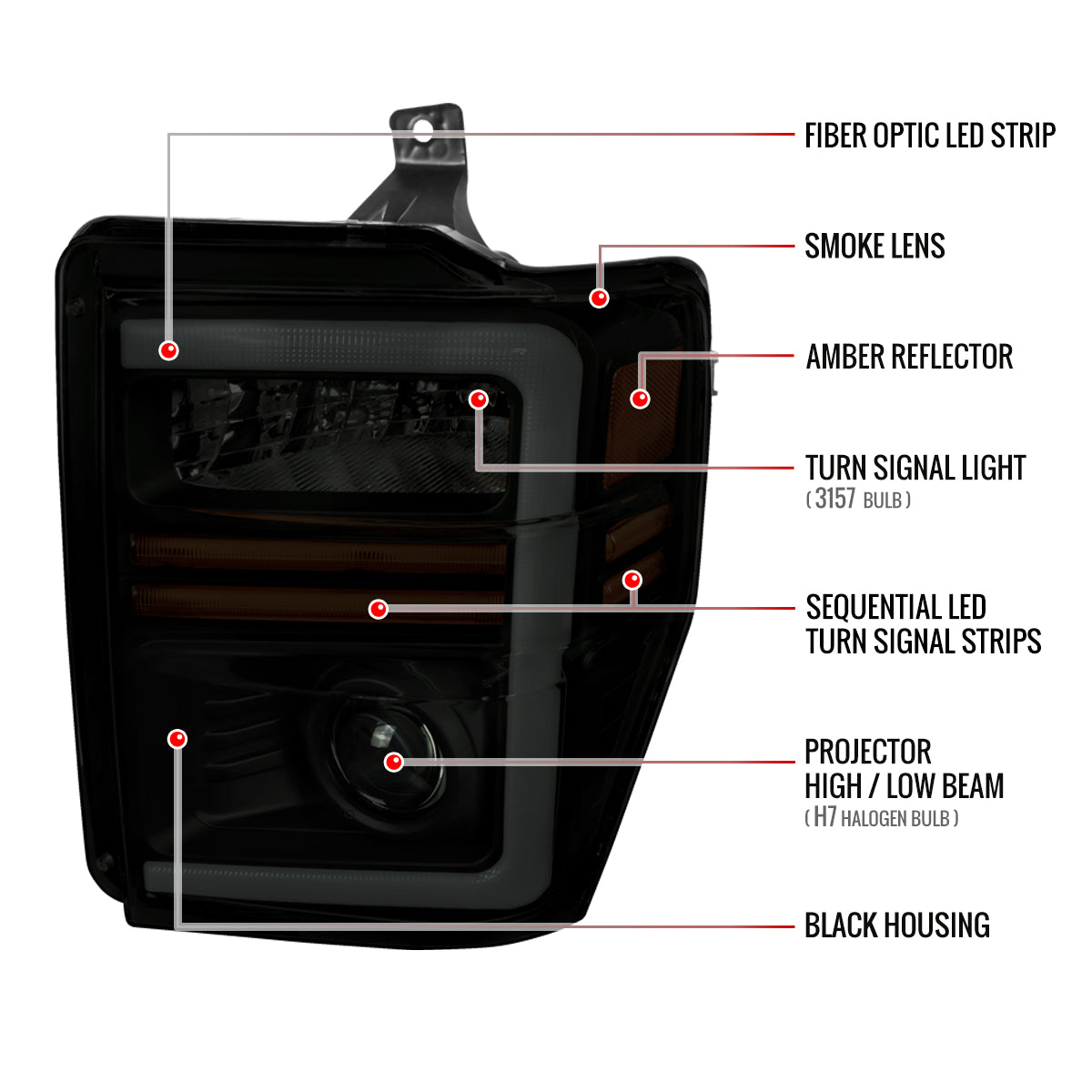 FIBER OPTIC LED STRIP

SMOKE LENS

AMBER REFLECTOR

TURN SIGNAL LIGHT
( 3157 BULB )

SEQUENTIAL LED
TURN SIGNAL STRIPS

PROJECTOR
HIGH / LOW BEAM
( H7 HALOGEN BULB )

BLACK HOUSING