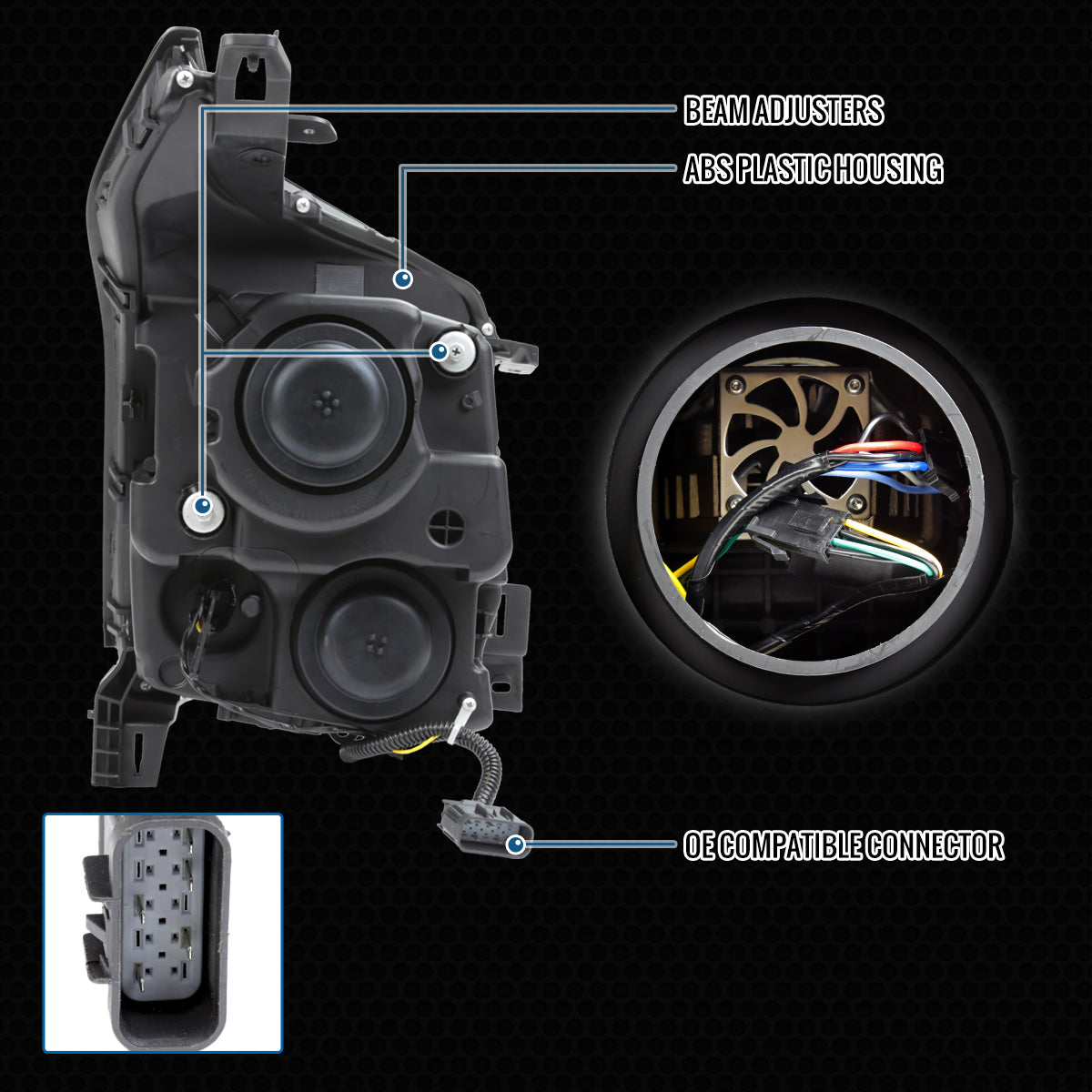 BEAM ADJUSTERS
ABS PLASTIC HOUSING
OE COMPATIBLE CONNECTOR