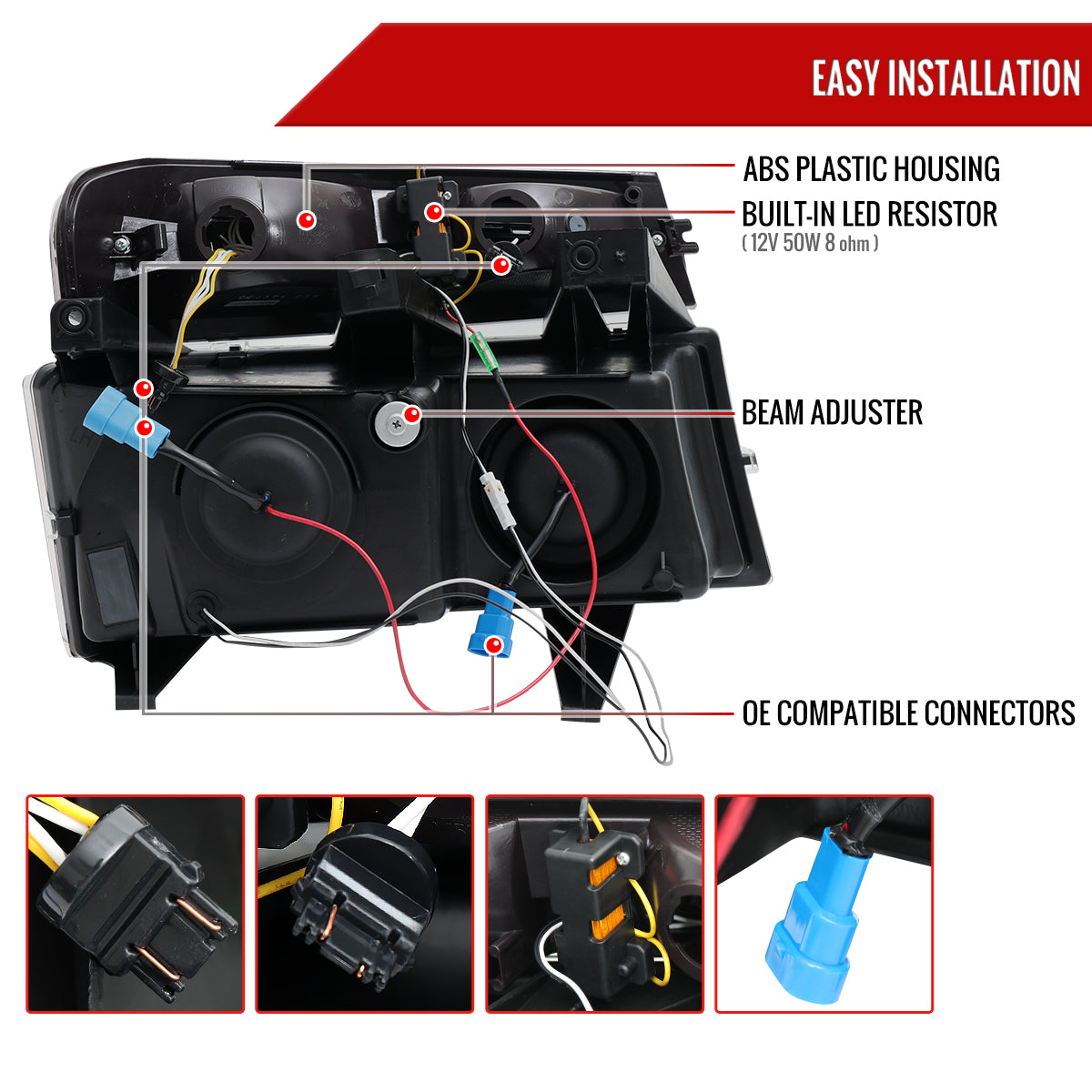 EASY INSTALLATION

ABS PLASTIC HOUSING

BUILT-IN LED RESISTOR
( 12V 50W 8 ohm )

BEAM ADJUSTER

OE COMPATIBLE CONNECTORS