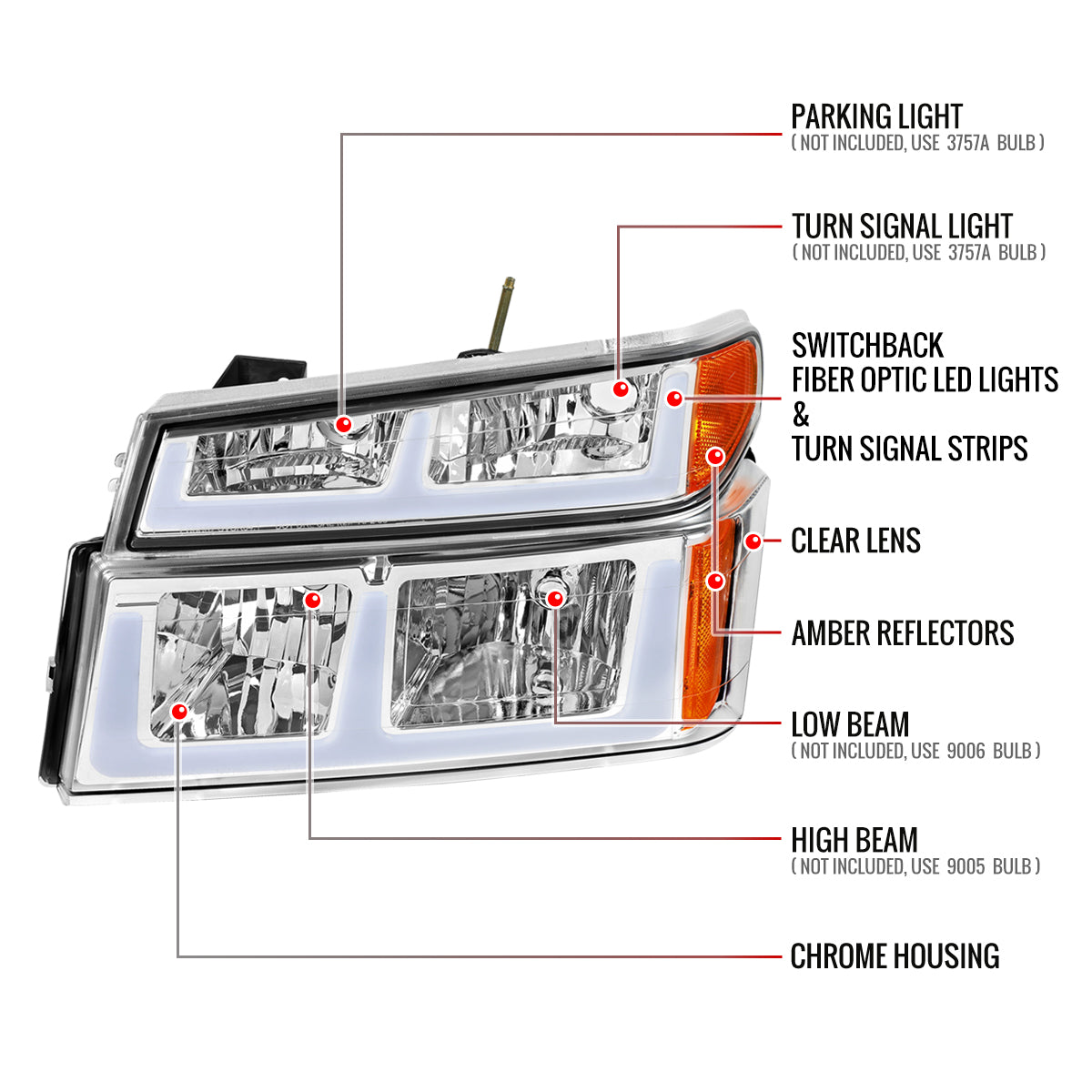 PARKING LIGHT
( NOT INCLUDED, USE 3757A BULB )

TURN SIGNAL LIGHT
( NOT INCLUDED, USE 3757A BULB )

SWITCHBACK
FIBER OPTIC LED LIGHTS
&
TURN SIGNAL STRIPS

CLEAR LENS

AMBER REFLECTORS

LOW BEAM
( NOT INCLUDED, USE 9006 BULB )

HIGH BEAM
( NOT INCLUDED, USE 9005 BULB )

CHROME HOUSING