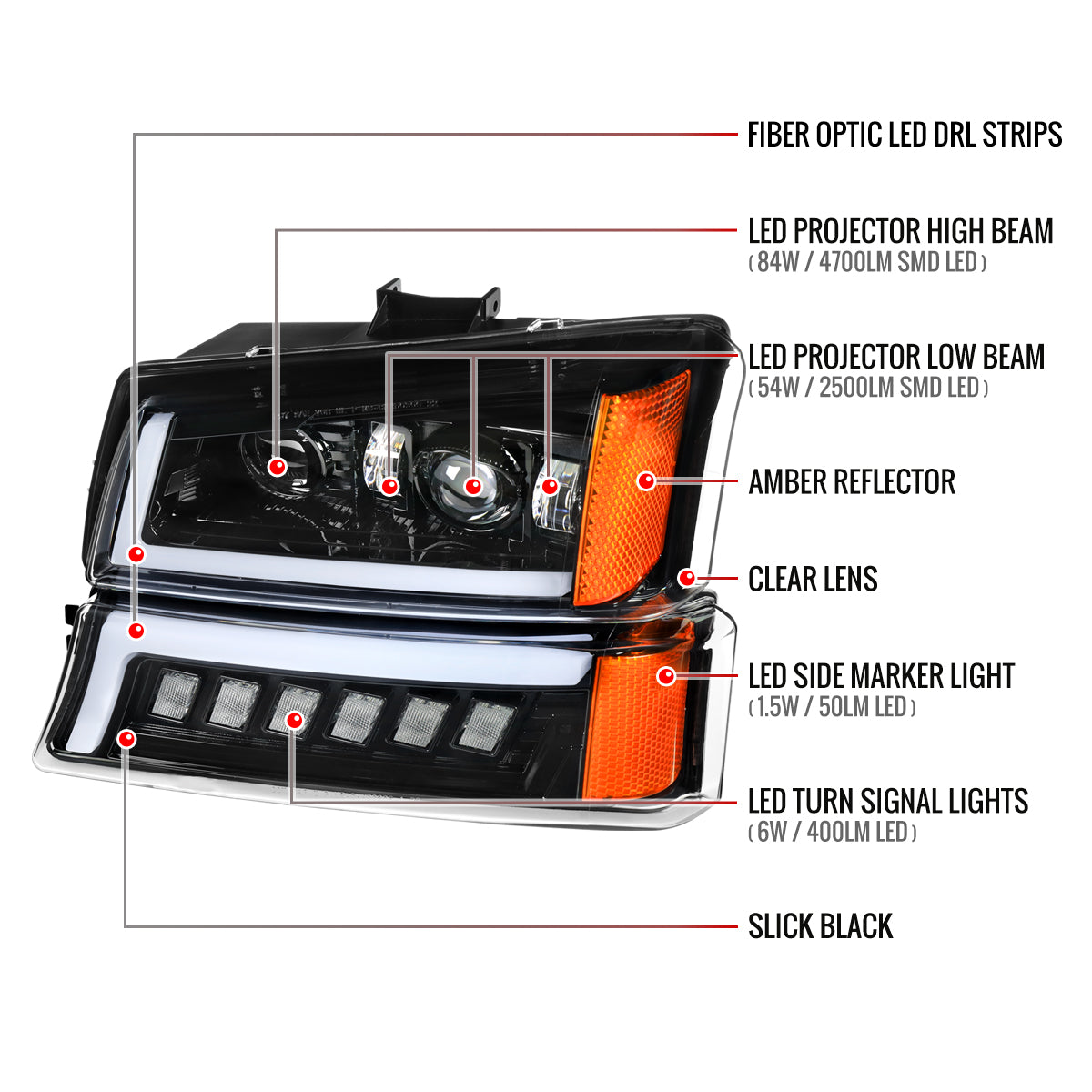 FIBER OPTIC LED DRL STRIPS

LED PROJECTOR HIGH BEAM
( 84W / 4700LM SMD LED )

LED PROJECTOR LOW BEAM
( 54W / 2500LM SMD LED )

AMBER REFLECTOR

CLEAR LENS

LED SIDE MARKER LIGHT
( 1.5W / 50LM LED )

LED TURN SIGNAL LIGHTS
( 6W / 400LM LED )

SLICK BLACK