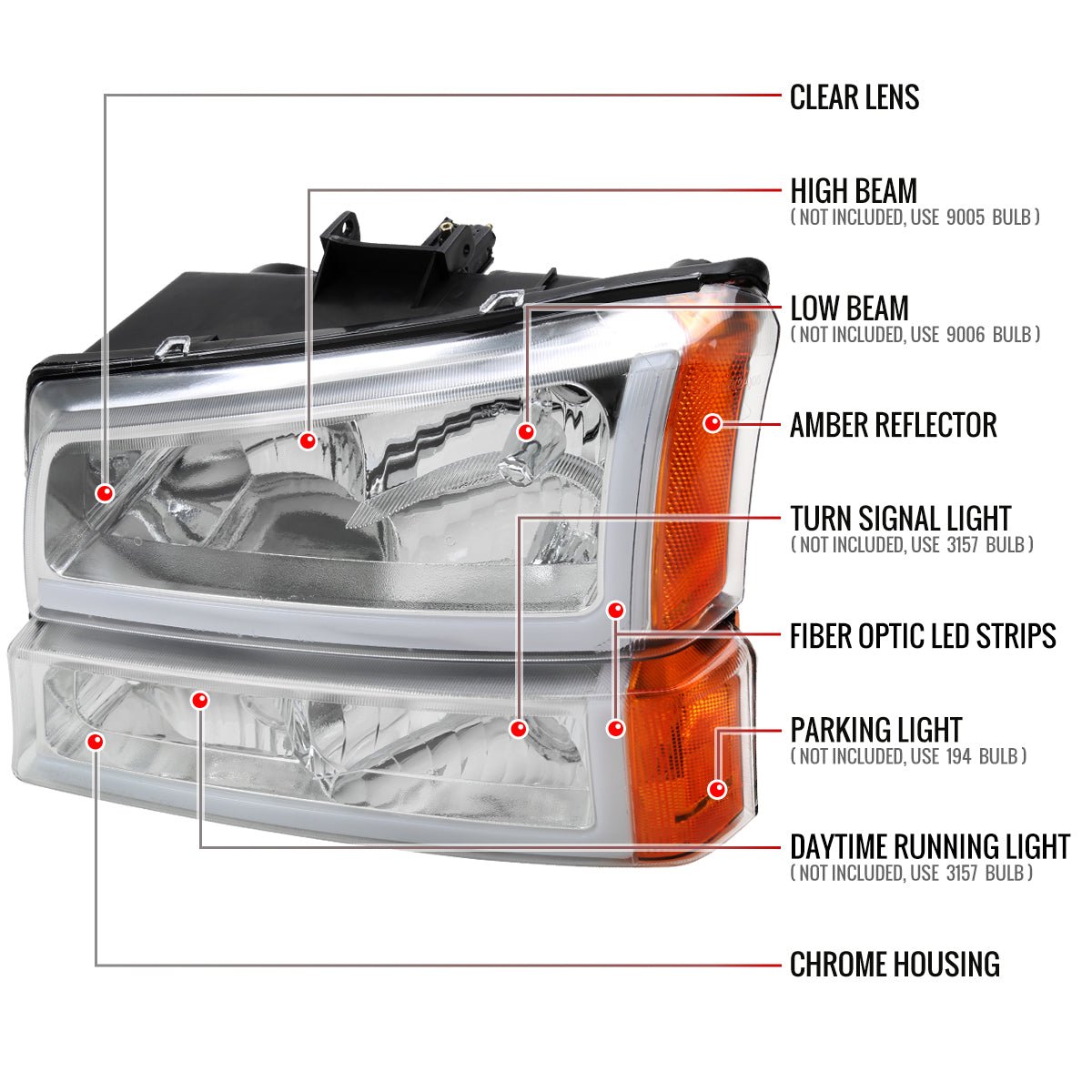 CLEAR LENS

HIGH BEAM
( NOT INCLUDED, USE 9005 BULB )

LOW BEAM
( NOT INCLUDED, USE 9006 BULB )

AMBER REFLECTOR

TURN SIGNAL LIGHT
( NOT INCLUDED, USE 3157 BULB )

FIBER OPTIC LED STRIPS

PARKING LIGHT
( NOT INCLUDED, USE 194 BULB )

DAYTIME RUNNING LIGHT
( NOT INCLUDED, USE 3157 BULB )

CHROME HOUSING