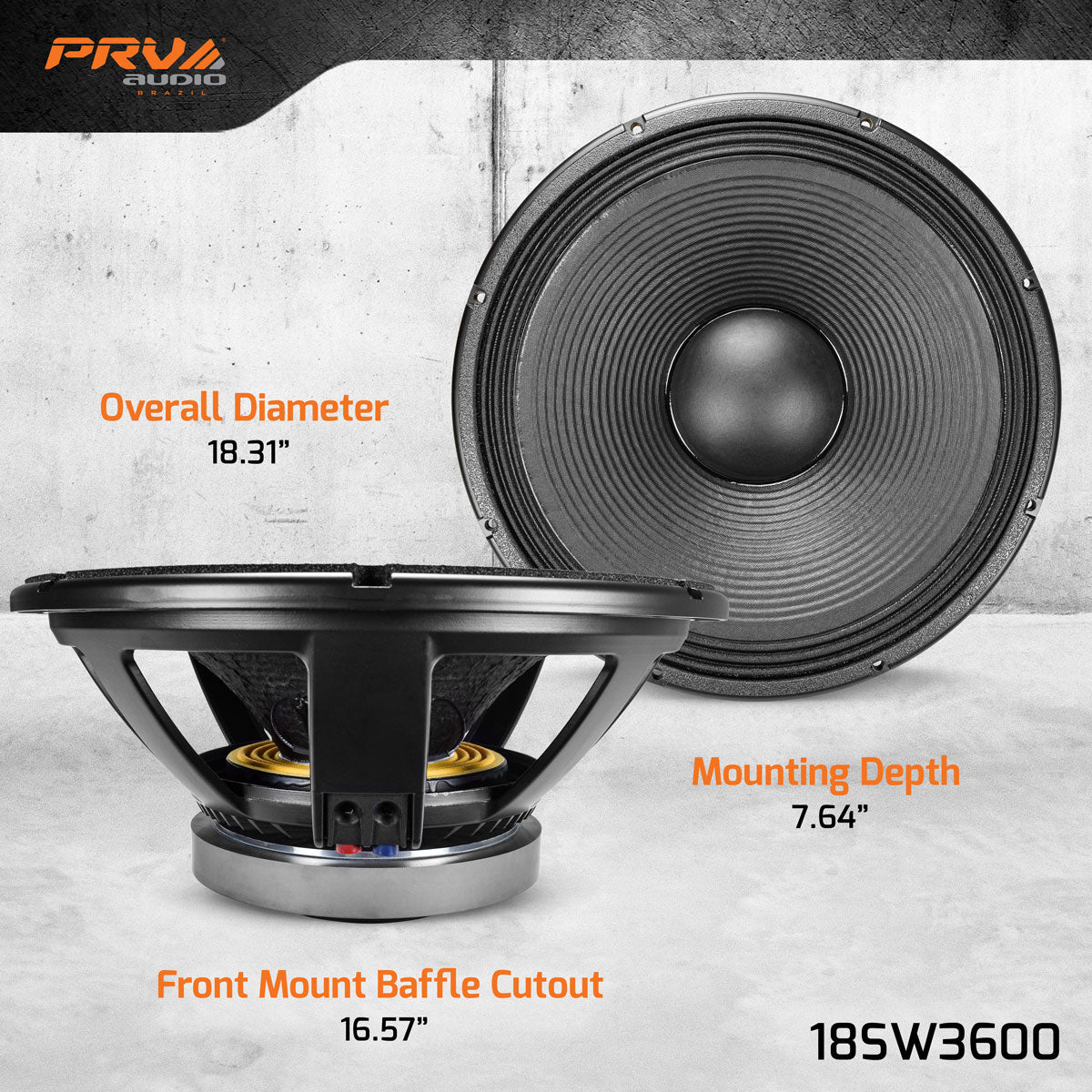 PRV audio BRAZIL

Overall Diameter
18.31”

Mounting Depth
7.64”

Front Mount Baffle Cutout
16.57”

18SW3600