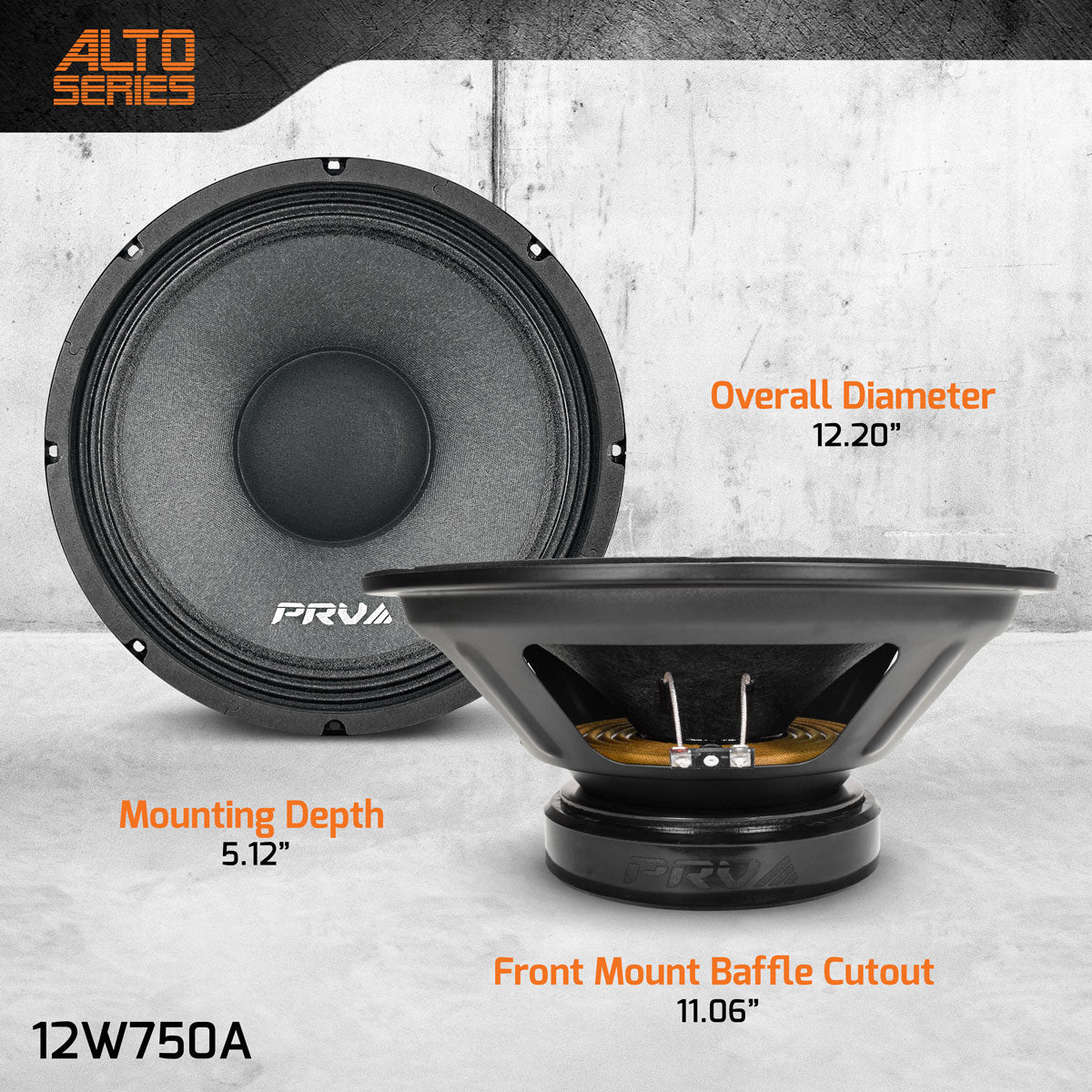 ALTO SERIES

PRV

Overall Diameter
12.20”

Mounting Depth
5.12”

PRV

Front Mount Baffle Cutout
11.06”

12W750A