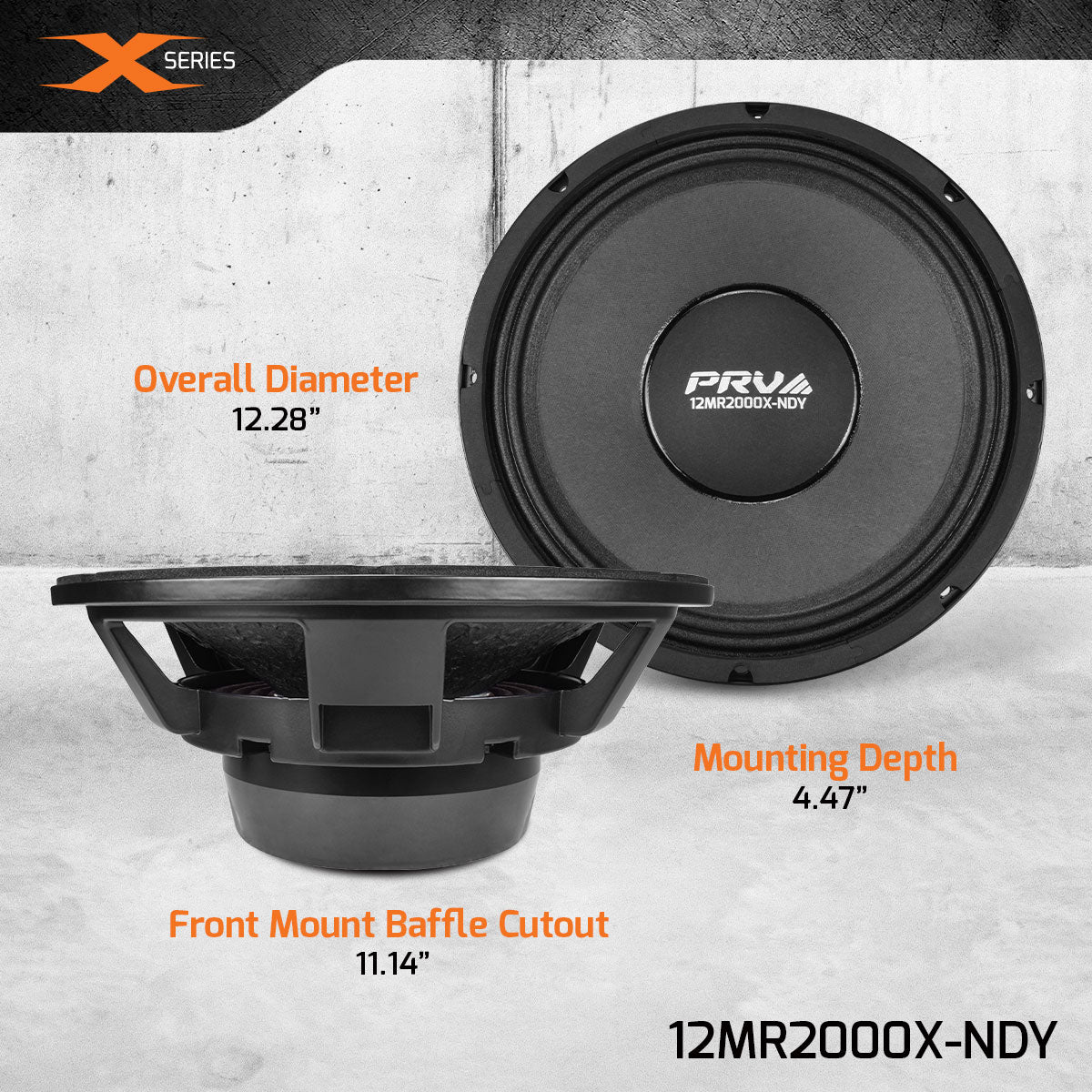 X SERIES

Overall Diameter
12.28”

PRV
12MR2000X-NDY

Mounting Depth
4.47”

Front Mount Baffle Cutout
11.14”

12MR2000X-NDY