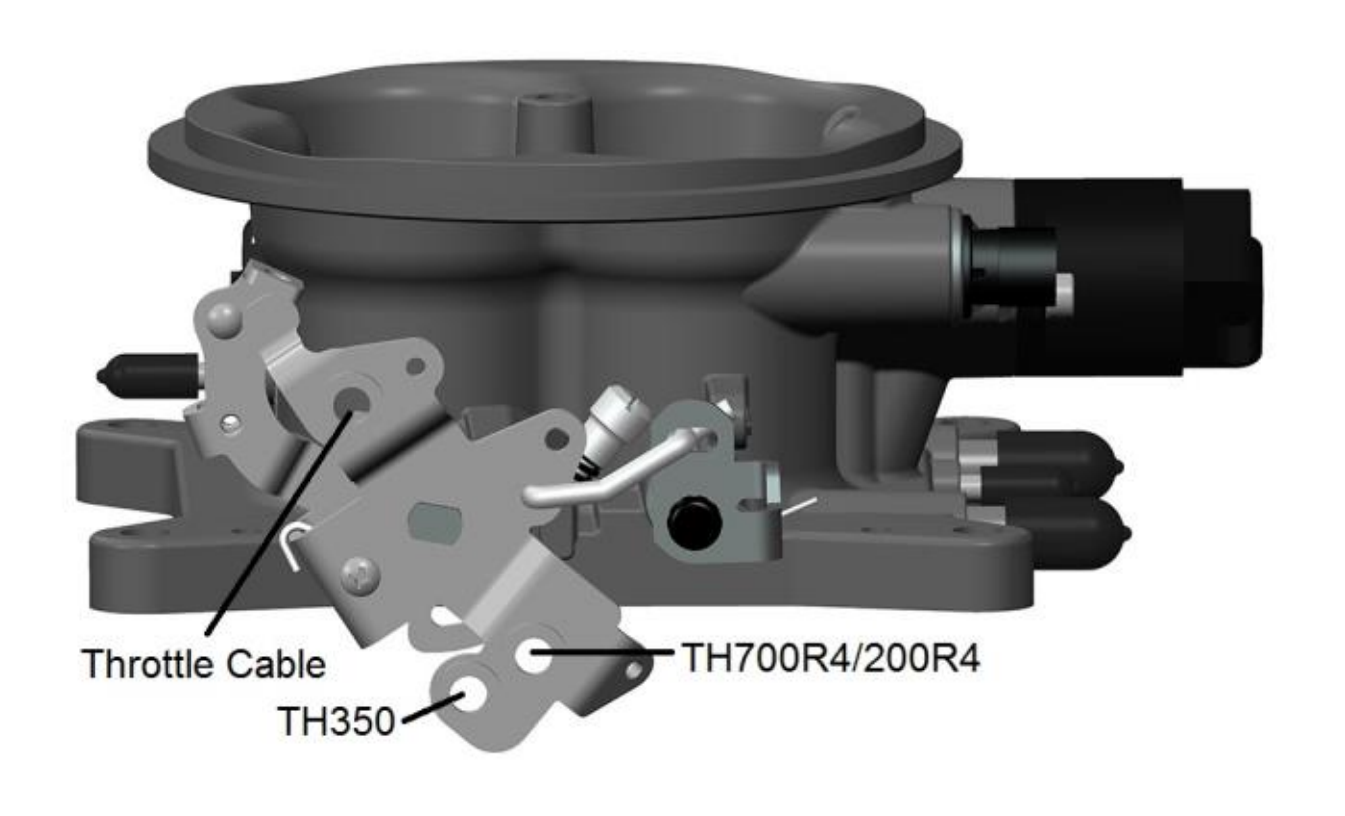 Throttle Cable
TH700R4/200R4
TH350